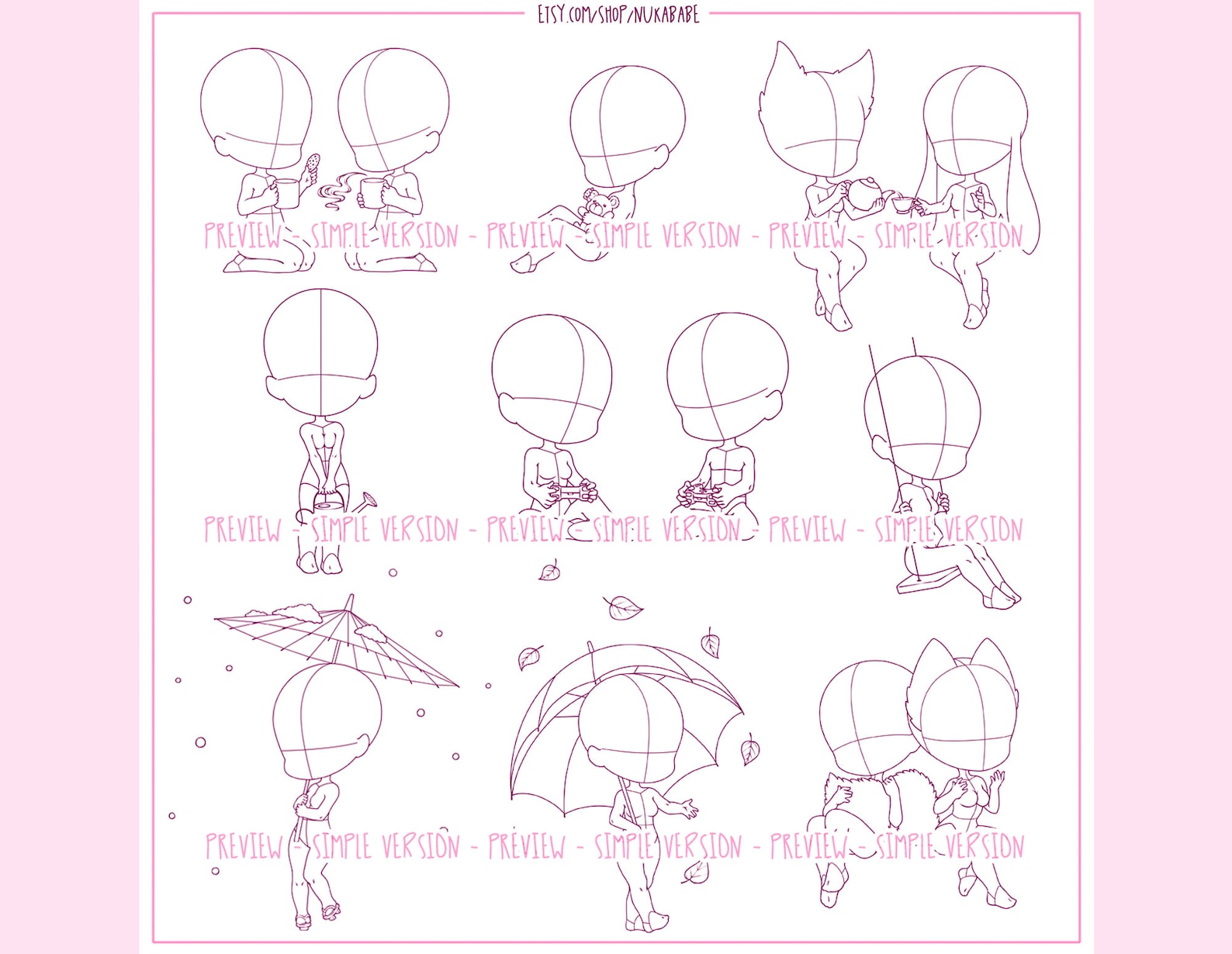 ETSY.COM/SHOP/NUKABABE

PREVIEW - SIMPLE VERSION - PREVIEW - SIMPLE VERSION - PREVIEW - SIMPLE VERSION

PREVIEW - SIMPLE VERSION - PREVIEW - SIMPLE VERSION - PREVIEW - SIMPLE VERSION

PREVIEW - SIMPLE VERSION - PREVIEW - SIMPLE VERSION - PREVIEW - SIMPLE VERSION