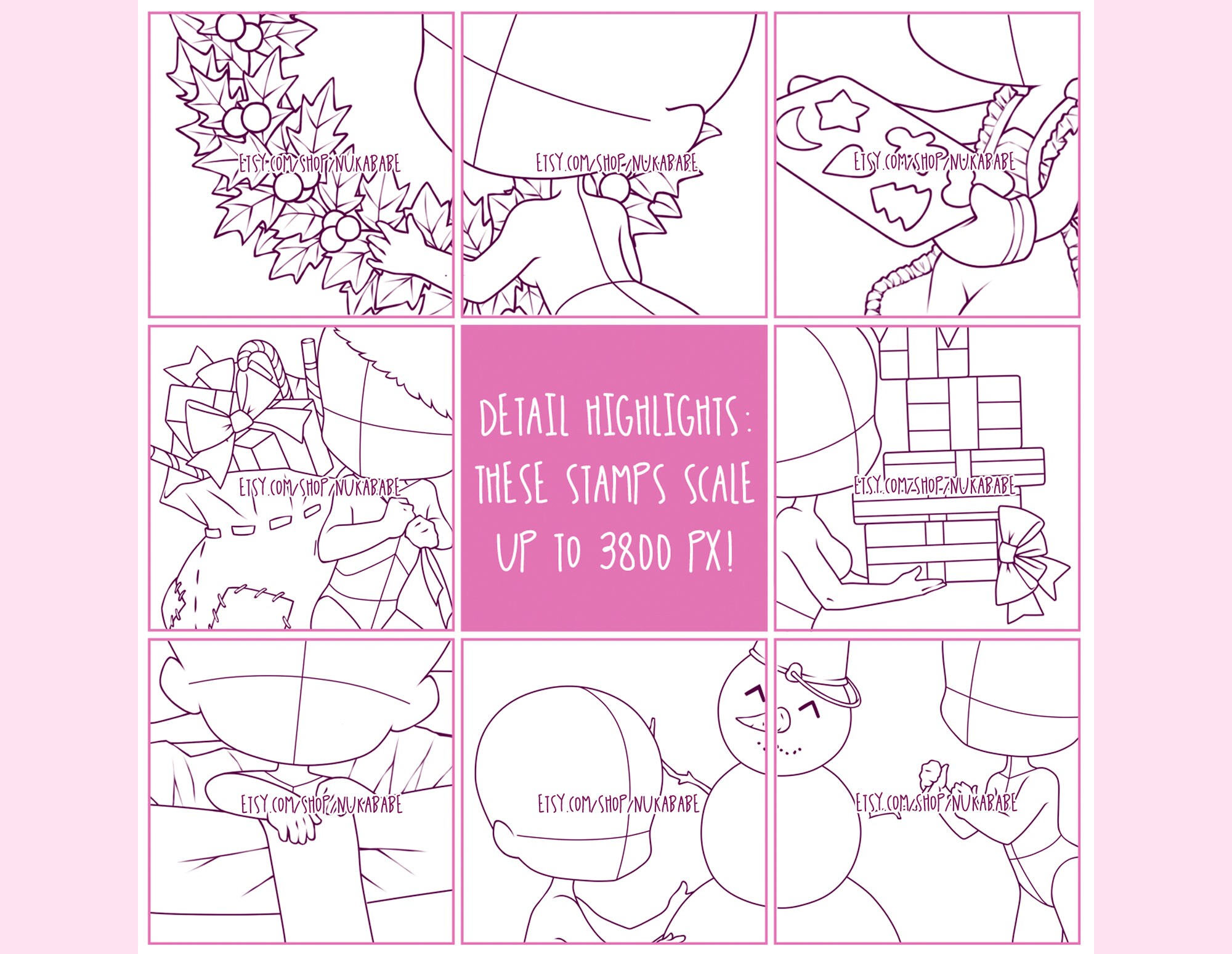 ETSY.COM/SHOP/NUKABABE

ETSY.COM/SHOP/NUKABABE

ETSY.COM/SHOP/NUKABABE

ETSY.COM/SHOP/NUKABABE

DETAIL HIGHLIGHTS: THESE STAMPS SCALE UP TO 3800 PX!

ETSY.COM/SHOP/NUKABABE

ETSY.COM/SHOP/NUKABABE

ETSY.COM/SHOP/NUKABABE

ETSY.COM/SHOP/NUKABABE