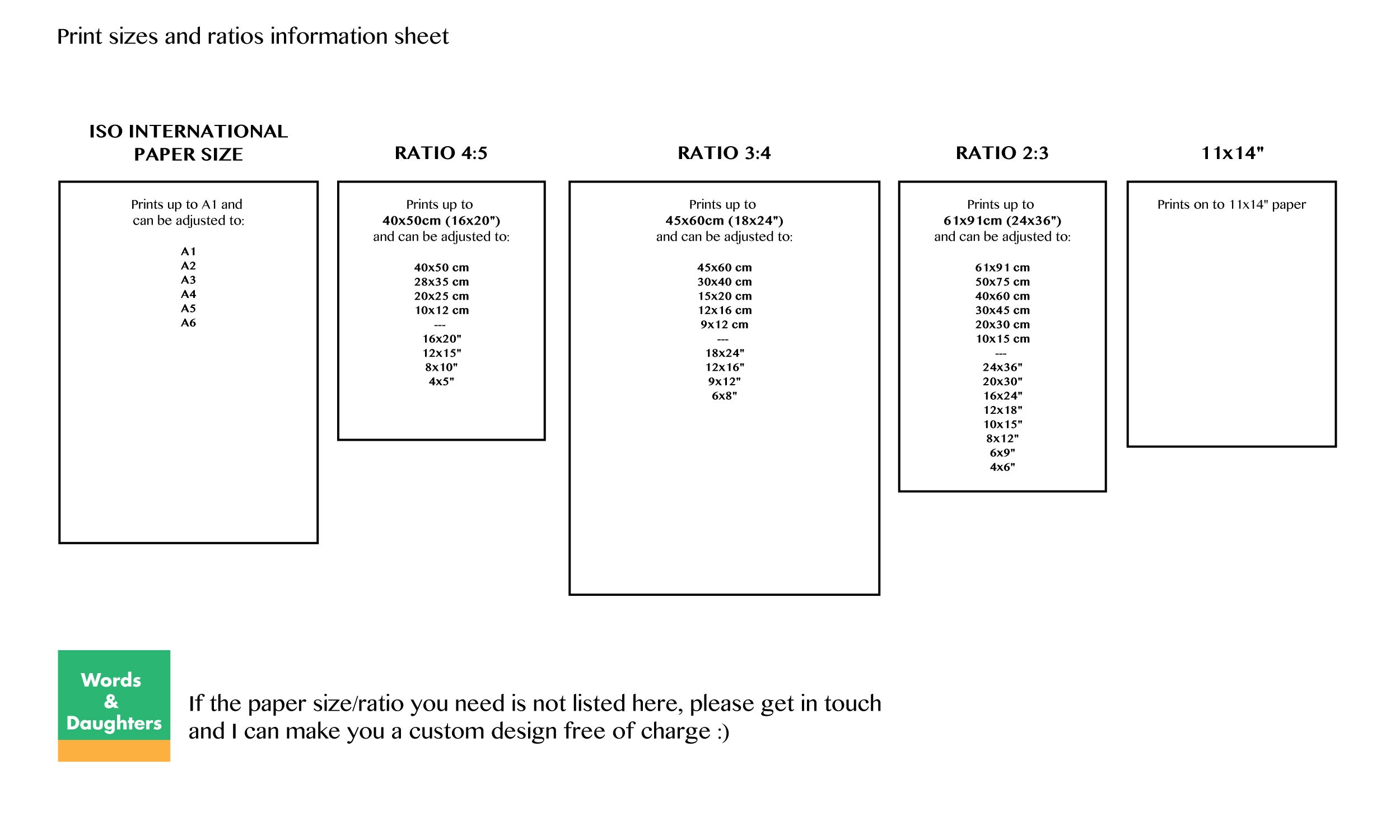 Print sizes and ratios information sheet

ISO INTERNATIONAL PAPER SIZE

Prints up to A1 and can be adjusted to:

A1
A2
A3
A4
A5
A6

RATIO 4:5

Prints up to
40x50cm (16x20")
and can be adjusted to:

40x50 cm
28x35 cm
20x25 cm
10x12 cm
---
16x20"
12x15"
8x10"
4x5"

RATIO 3:4

Prints up to
45x60cm (18x24")
and can be adjusted to:

45x60 cm
30x40 cm
15x20 cm
12x16 cm
9x12 cm
---
18x24"
12x16"
9x12"
6x8"

RATIO 2:3

Prints up to
61x91cm (24x36")
and can be adjusted to:

61x91 cm
50x75 cm
40x60 cm
30x45 cm
20x30 cm
10x15 cm
---
24x36"
20x30"
16x24"
12x18"
10x15"
8x12"
6x9"
4x6"

11x14"

Prints on to 11x14" paper

Words & Daughters

If the paper size/ratio you need is not listed here, please get in touch and I can make you a custom design free of charge :)