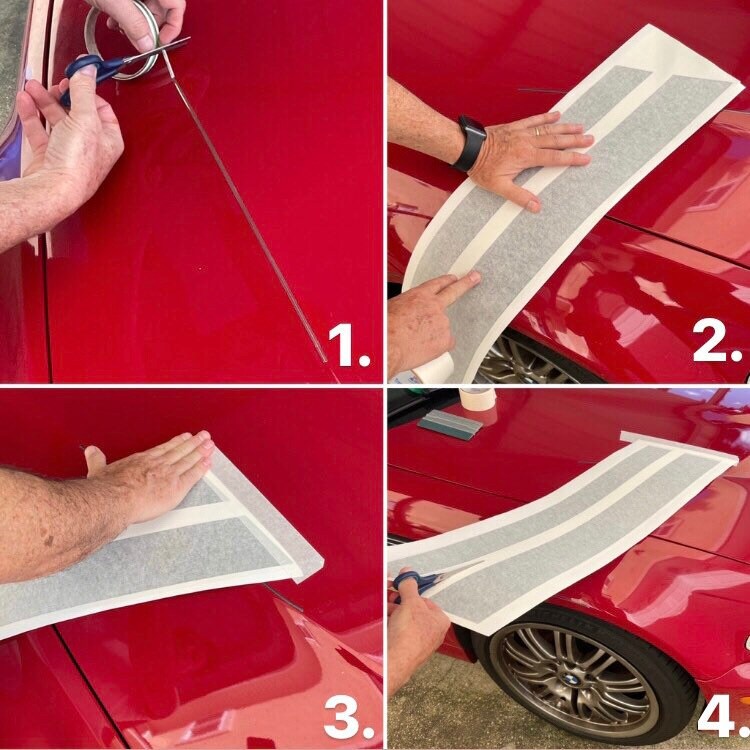 1.

2.

3.

4.