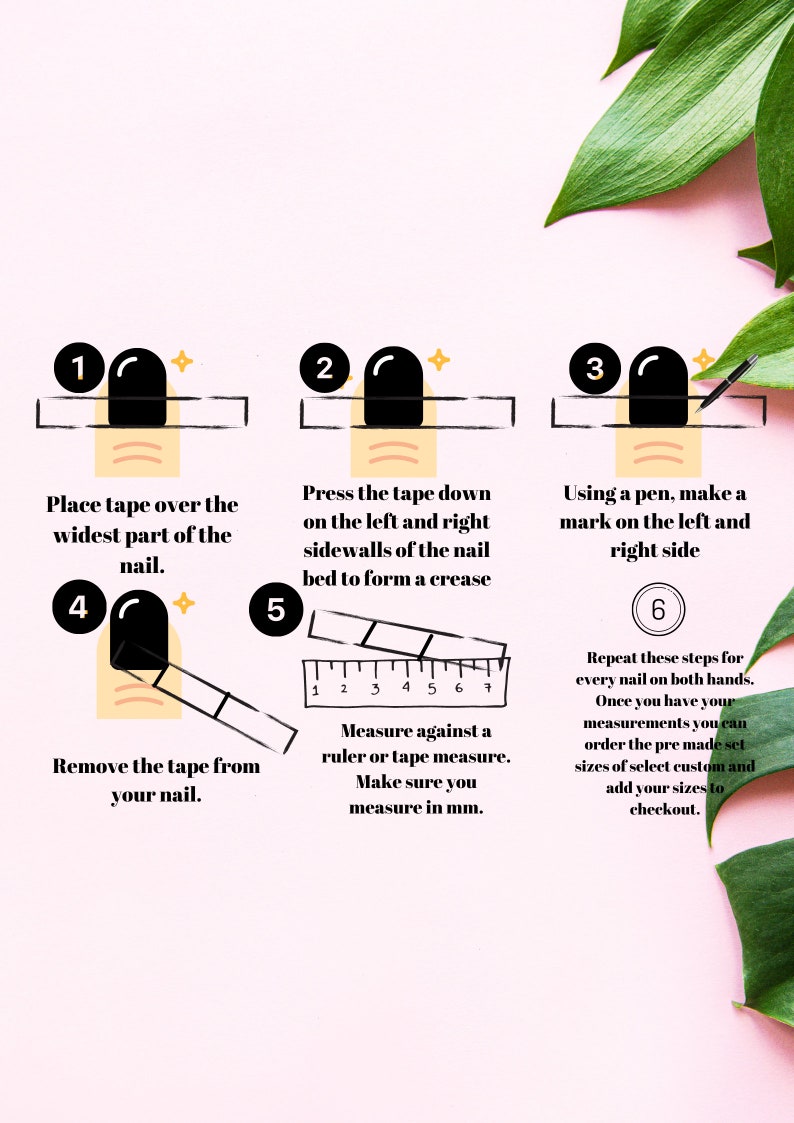 1

Place tape over the widest part of the nail.

2

Press the tape down on the left and right sidewalls of the nail bed to form a crease

3

Using a pen, make a mark on the left and right side

4

Remove the tape from your nail.

5

1 2 3 4 5 6 7

Measure against a ruler or tape measure. Make sure you measure in mm.

6

Repeat these steps for every nail on both hands. Once you have your measurements you can order the pre made set sizes of select custom and add your sizes to checkout.