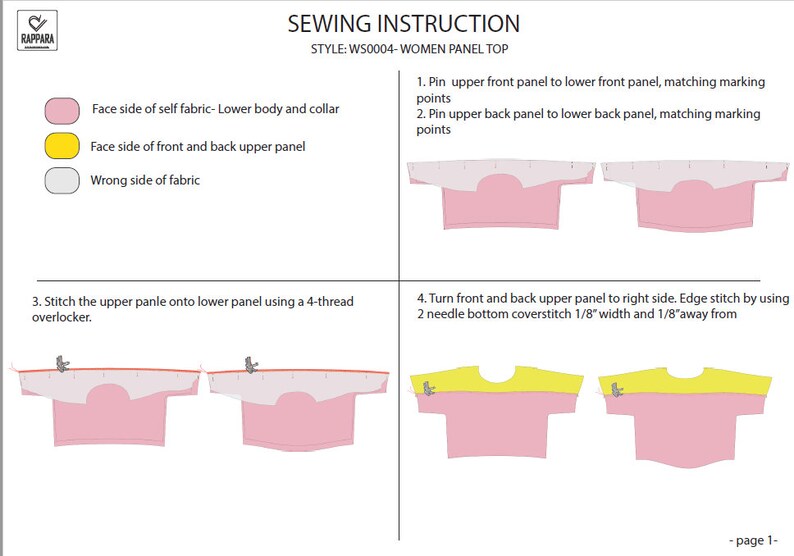 RAPPARA

SEWING INSTRUCTION

STYLE: WS0004- WOMEN PANEL TOP

Face side of self fabric- Lower body and collar

Face side of front and back upper panel

Wrong side of fabric

1. Pin upper front panel to lower front panel, matching marking points
2. Pin upper back panel to lower back panel, matching marking points

3. Stitch the upper panle onto lower panel using a 4-thread overlocker.

4. Turn front and back upper panel to right side. Edge stitch by using 2 needle bottom coverstitch 1/8" width and 1/8"away from

- page 1-