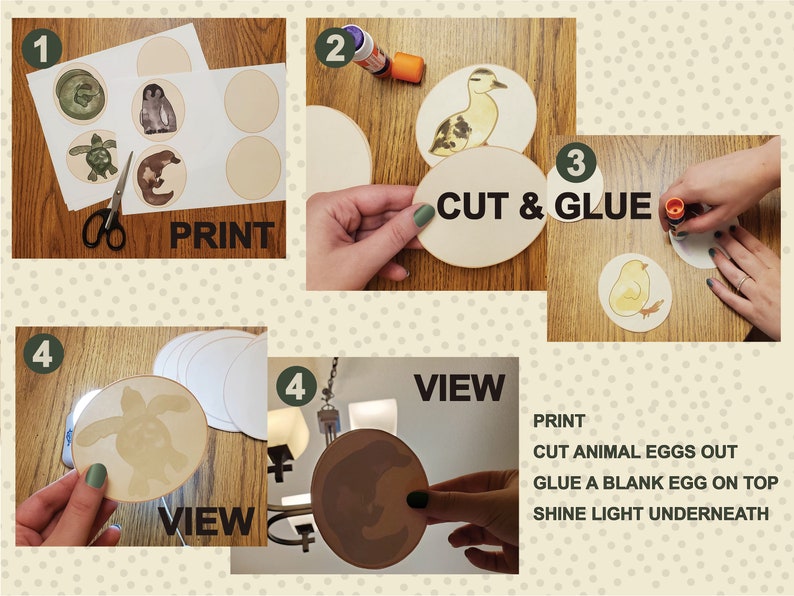 1

PRINT

2

CUT & GLUE

3

4

VIEW

4

VIEW

PRINT
CUT ANIMAL EGGS OUT
GLUE A BLANK EGG ON TOP
SHINE LIGHT UNDERNEATH