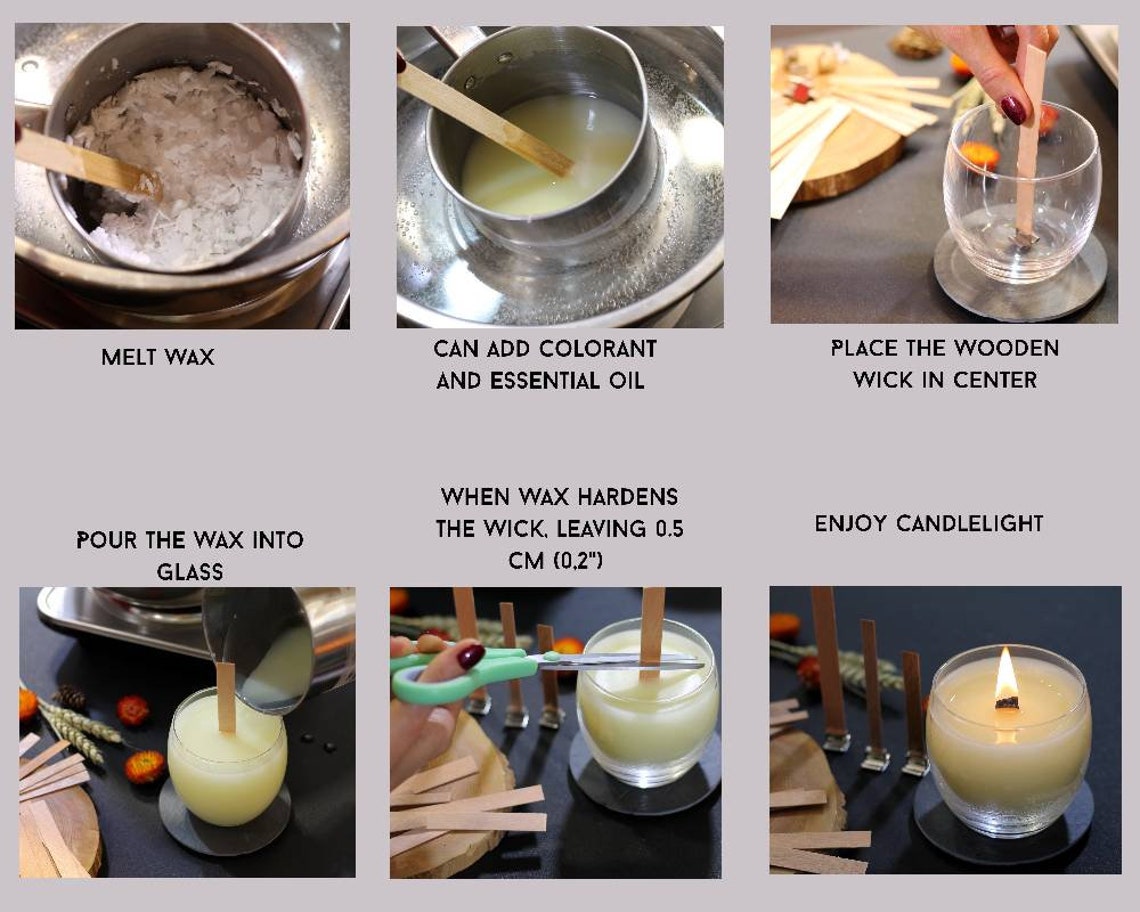 MELT WAX

CAN ADD COLORANT AND ESSENTIAL OIL

PLACE THE WOODEN WICK IN CENTER

POUR THE WAX INTO GLASS

WHEN WAX HARDENS THE WICK, LEAVING 0.5 CM (0,2")

ENJOY CANDLELIGHT