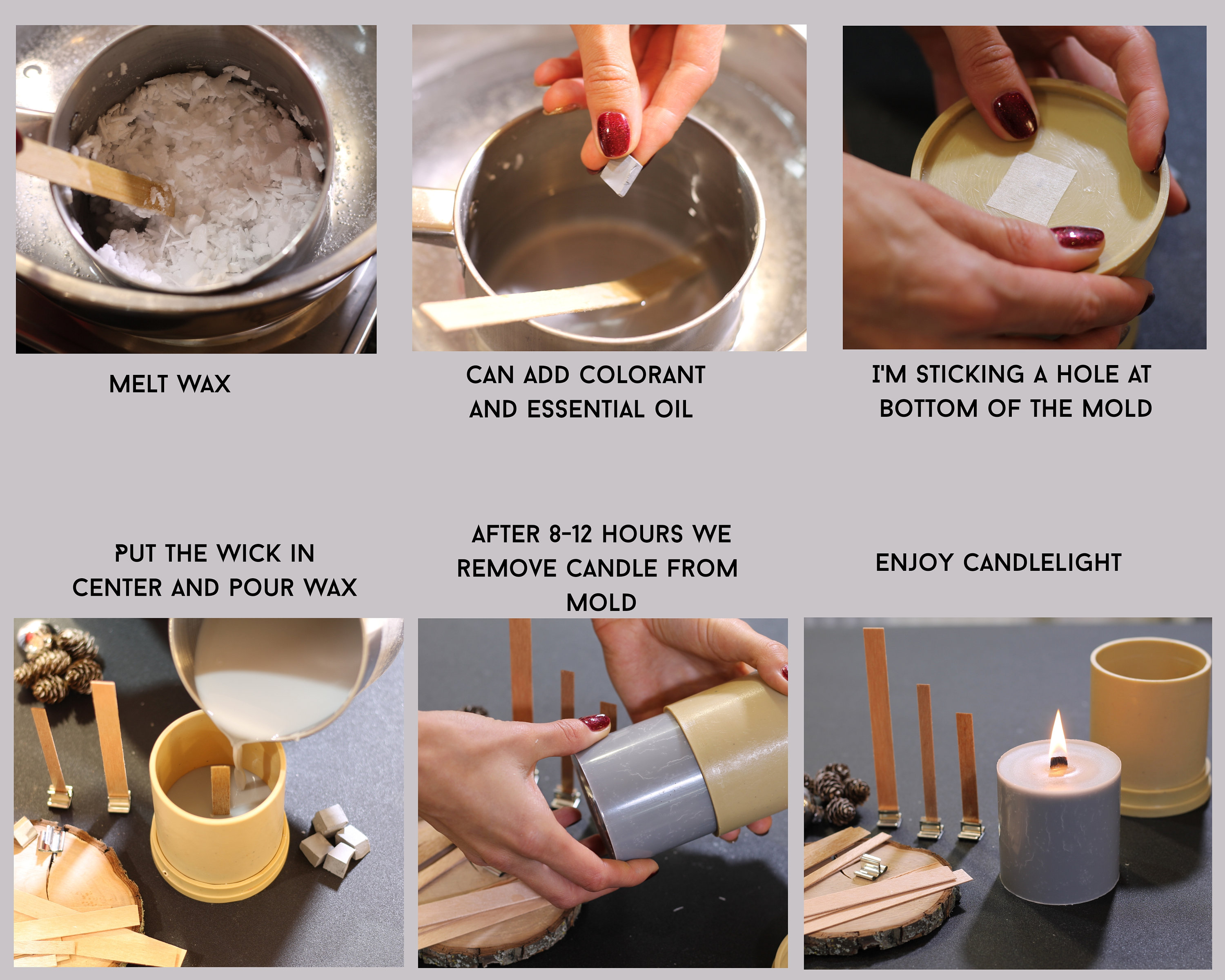 MELT WAX

CAN ADD COLORANT AND ESSENTIAL OIL

I'M STICKING A HOLE AT BOTTOM OF THE MOLD

PUT THE WICK IN CENTER AND POUR WAX

AFTER 8-12 HOURS WE REMOVE CANDLE FROM MOLD

ENJOY CANDLELIGHT