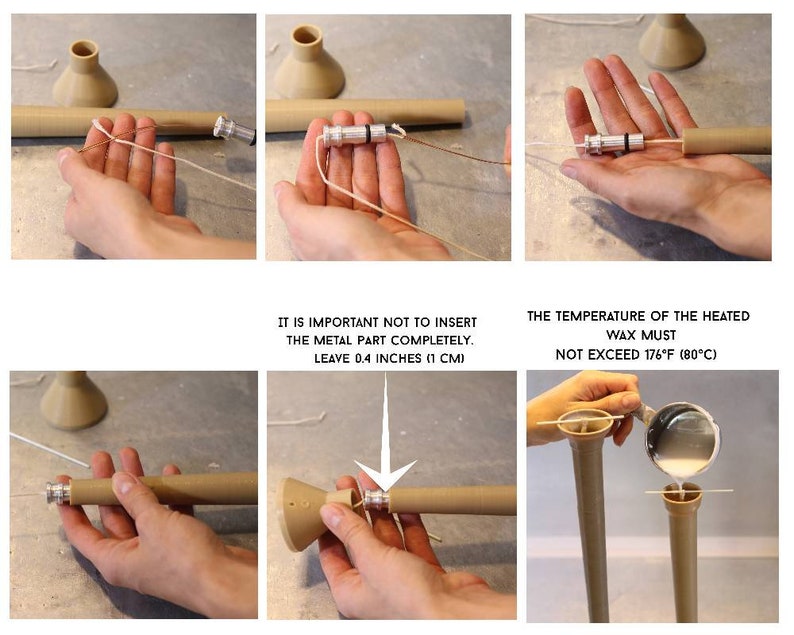 IT IS IMPORTANT NOT TO INSERT THE METAL PART COMPLETELY. LEAVE 0.4 INCHES (1 CM)

THE TEMPERATURE OF THE HEATED WAX MUST NOT EXCEED 176°F (80°C)