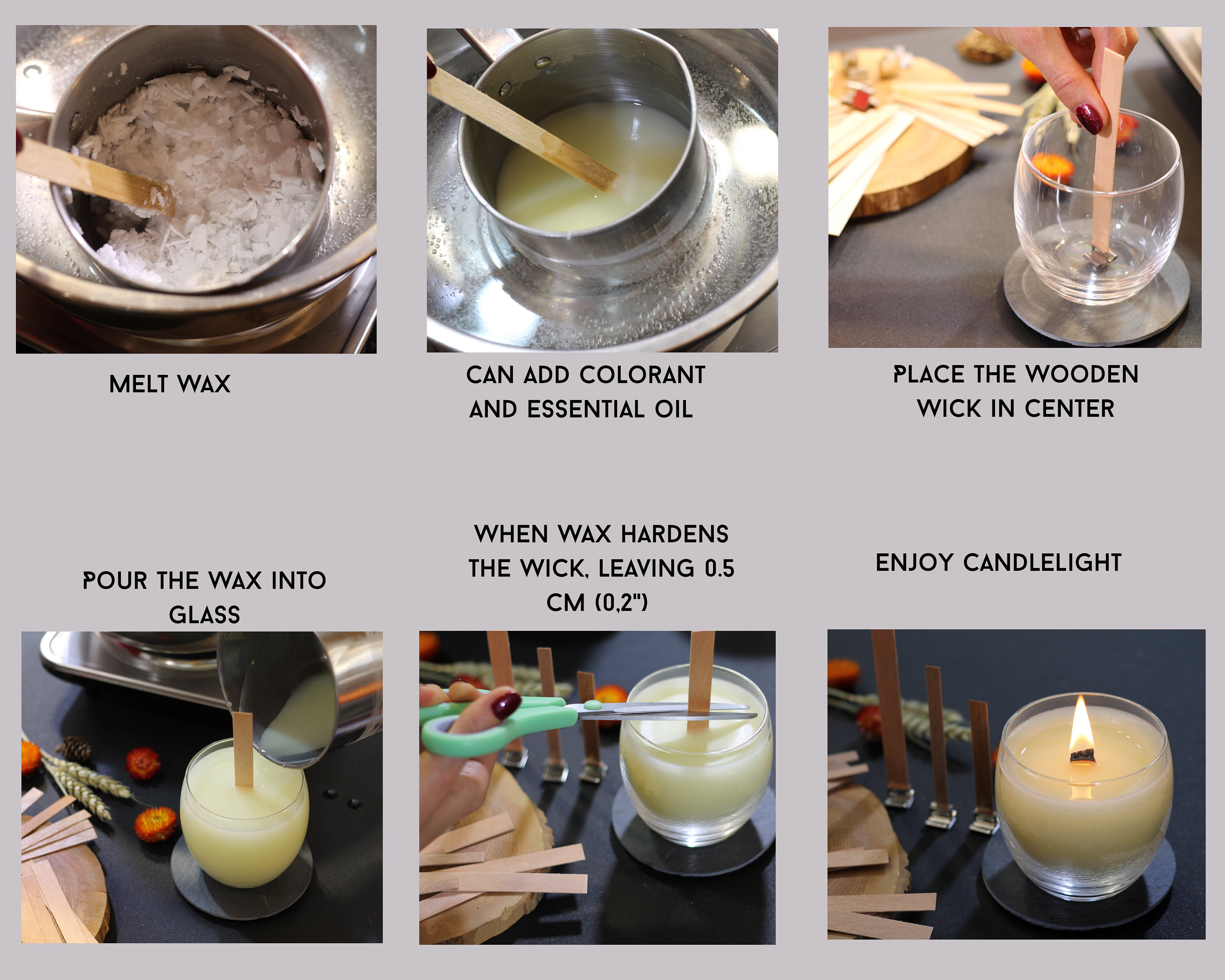 MELT WAX

CAN ADD COLORANT AND ESSENTIAL OIL

PLACE THE WOODEN WICK IN CENTER

POUR THE WAX INTO GLASS

WHEN WAX HARDENS THE WICK, LEAVING 0.5 CM (0,2")

ENJOY CANDLELIGHT