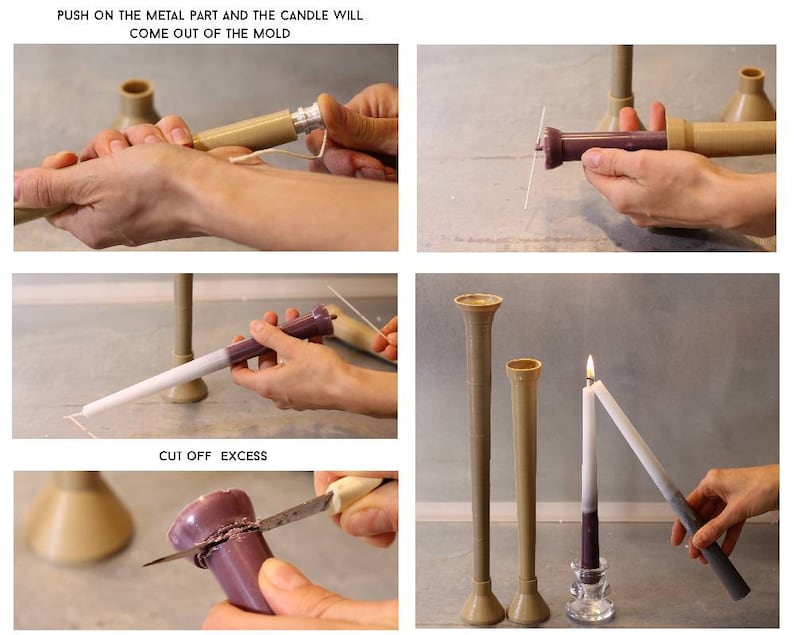 PUSH ON THE METAL PART AND THE CANDLE WILL COME OUT OF THE MOLD

CUT OFF EXCESS