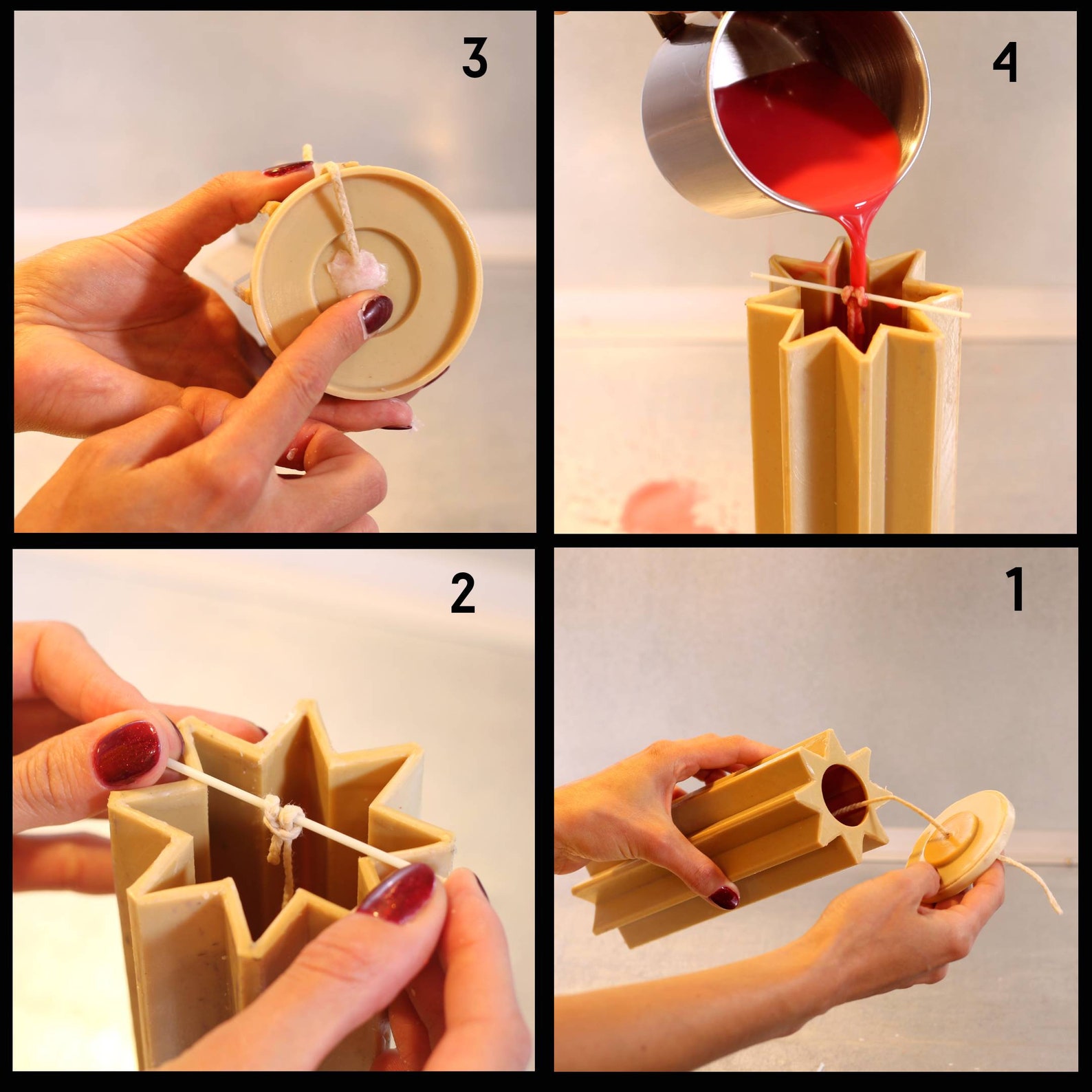 3

4

2

1