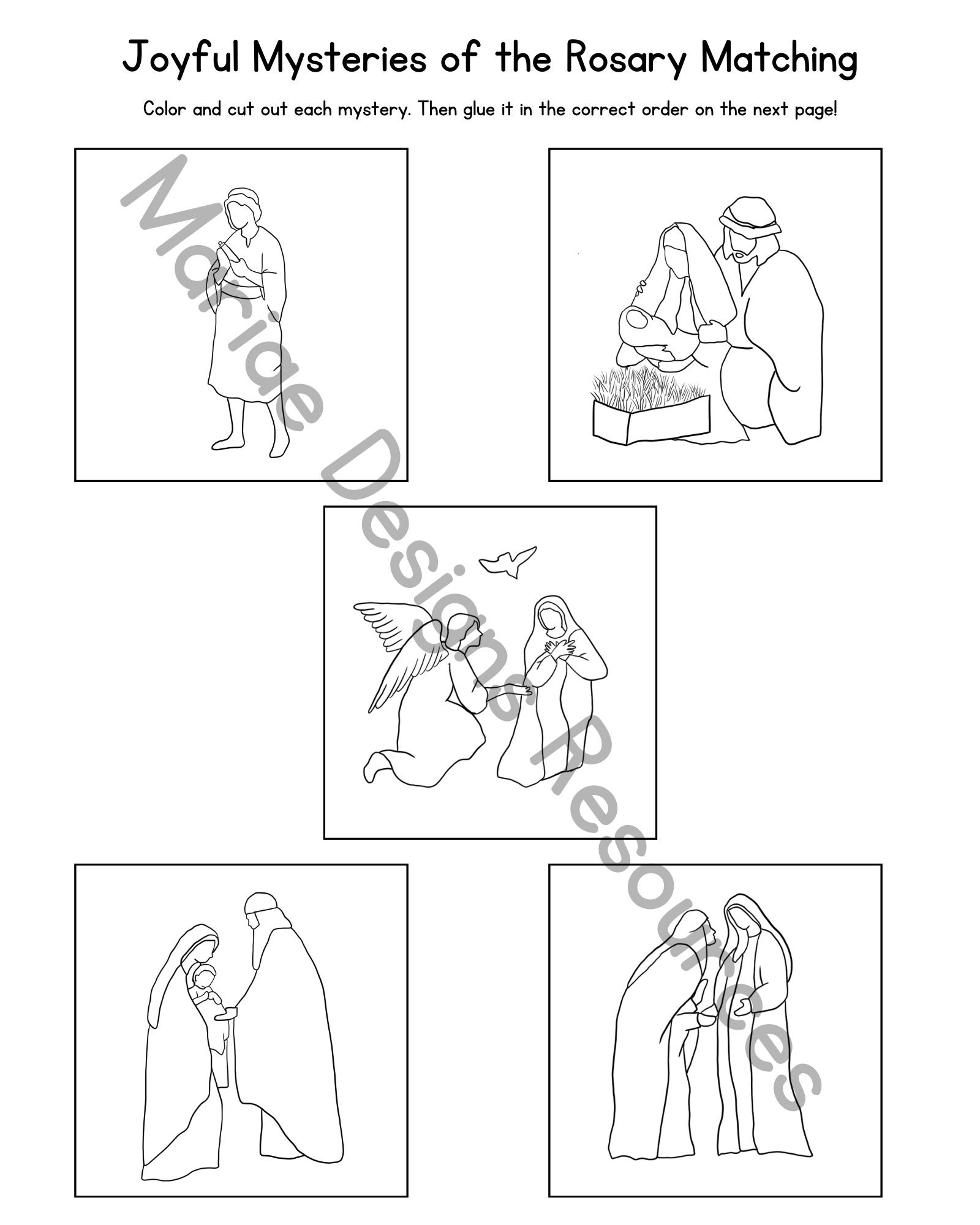 Joyful Mysteries of the Rosary Matching

Color and cut out each mystery. Then glue it in the correct order on the next page!

Mariae Designs Resources