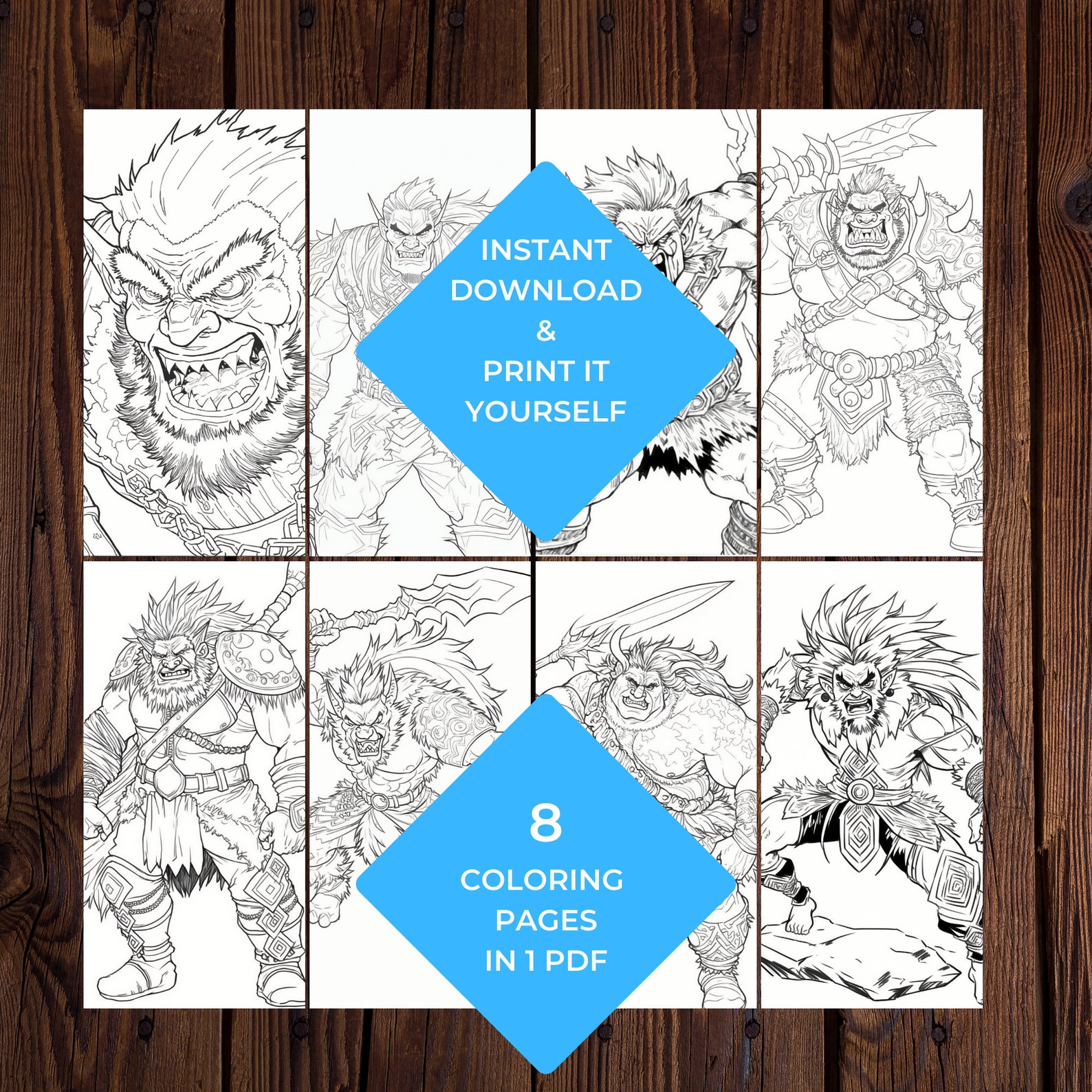 INSTANT
DOWNLOAD
&
PRINT IT
YOURSELF

8
COLORING
PAGES
IN 1 PDF