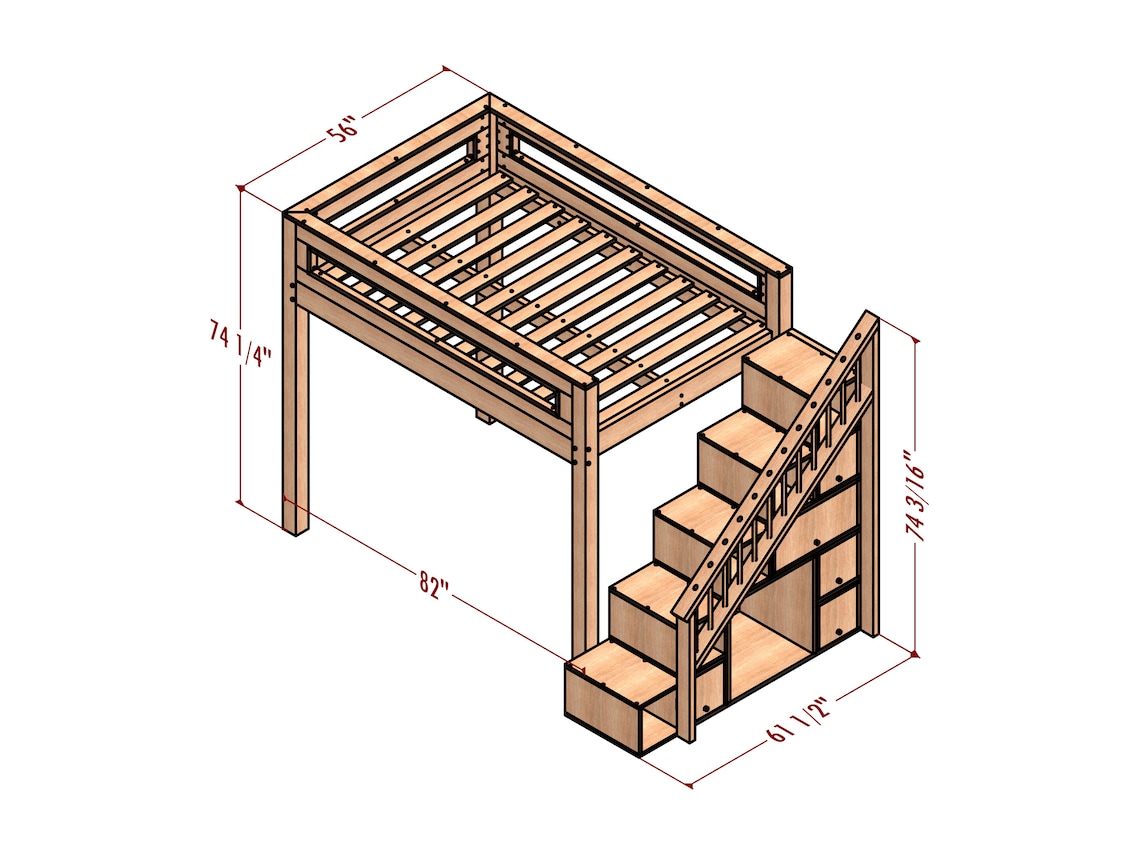 56"
74 1/4"
82"
74 3/16"
61 1/2"