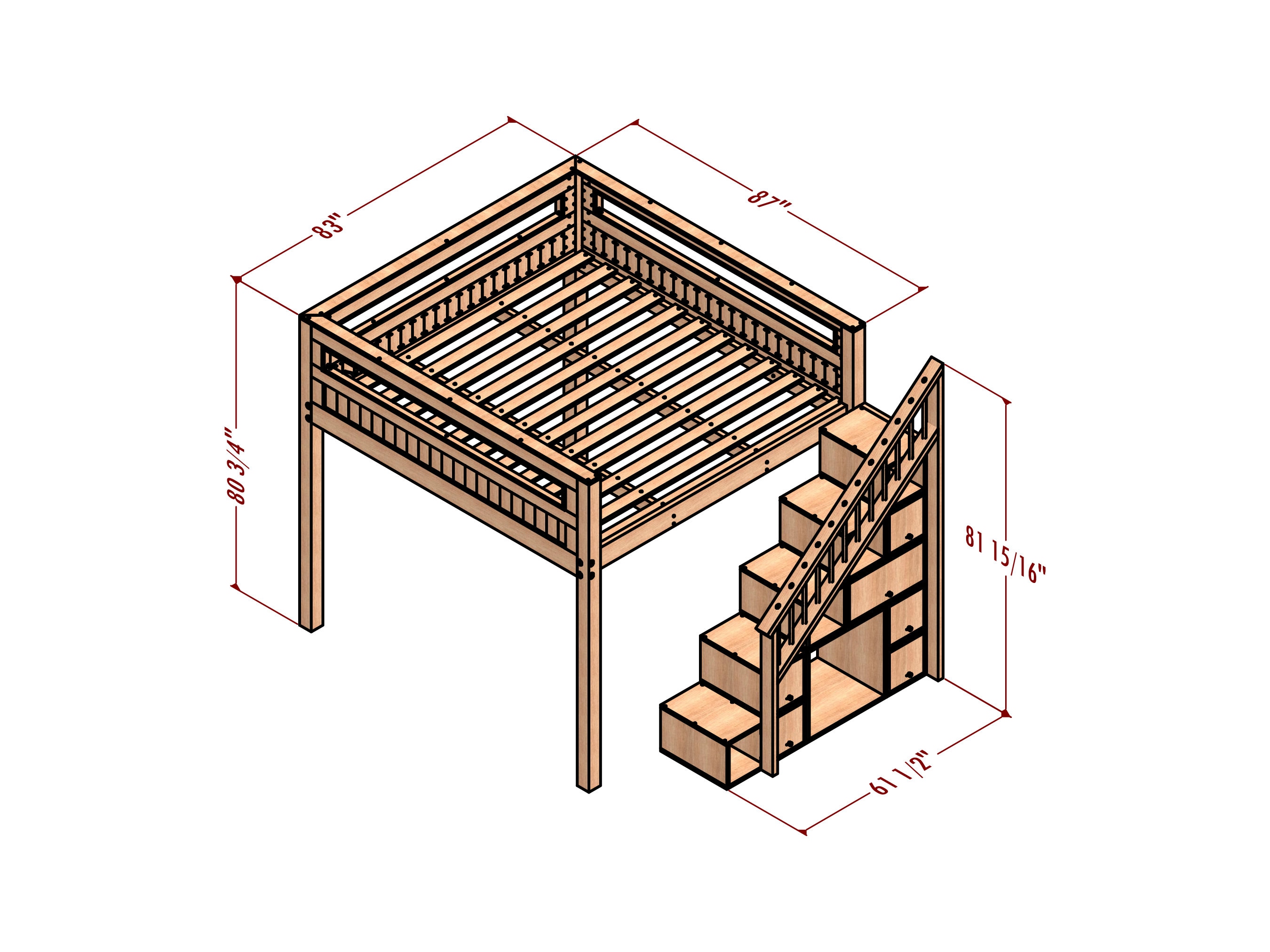 83"

87"

80 3/4"

81 15/16"

61 1/2"