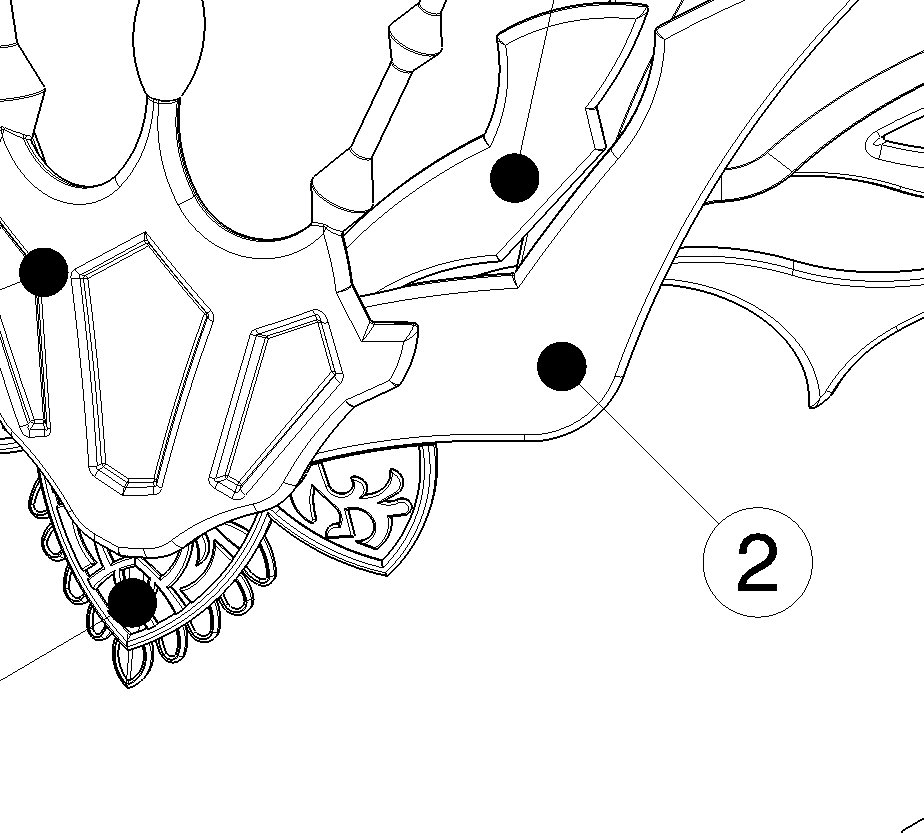 2