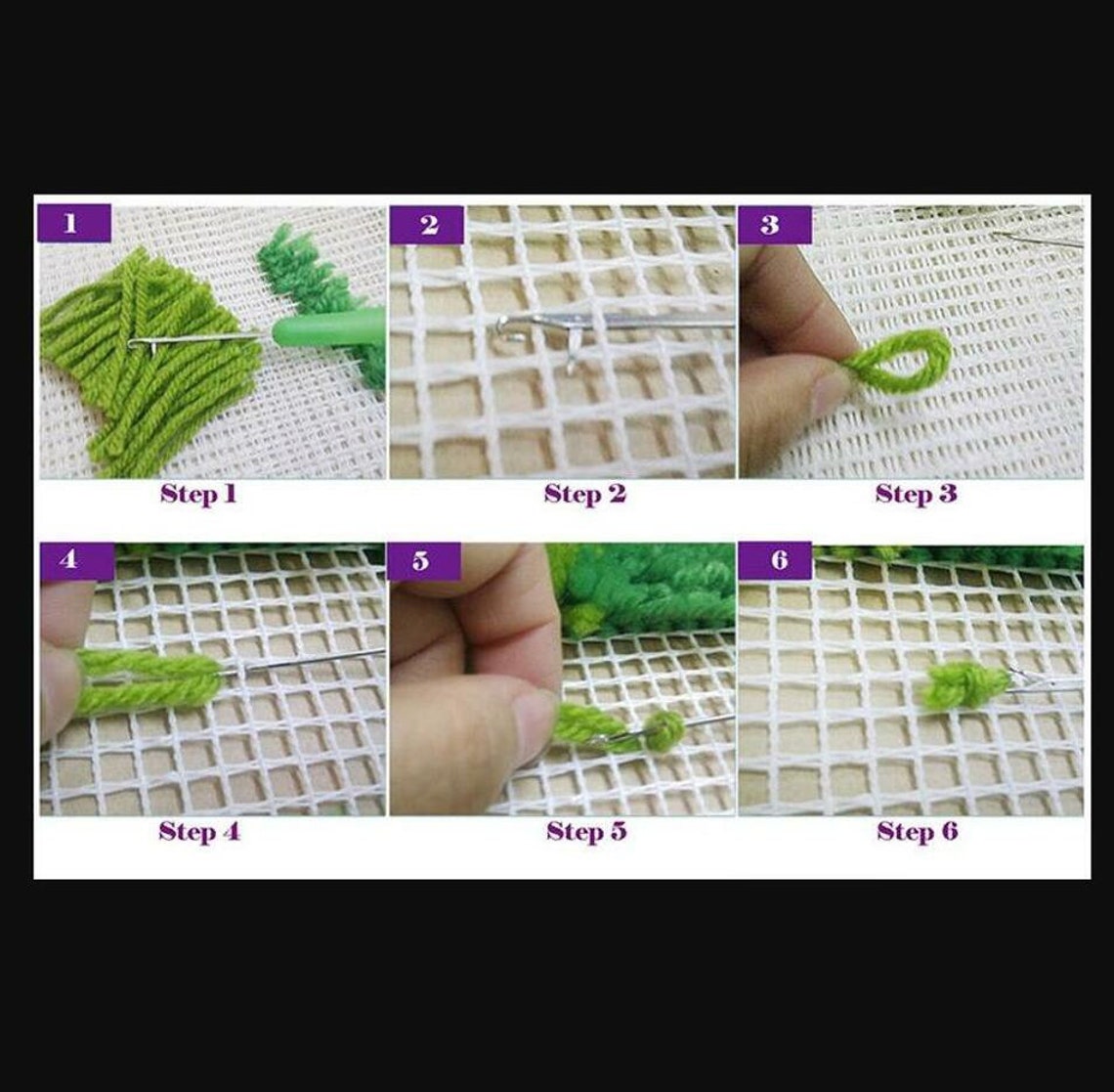 1
Step 1

2
Step 2

3
Step 3

4
Step 4

5
Step 5

6
Step 6