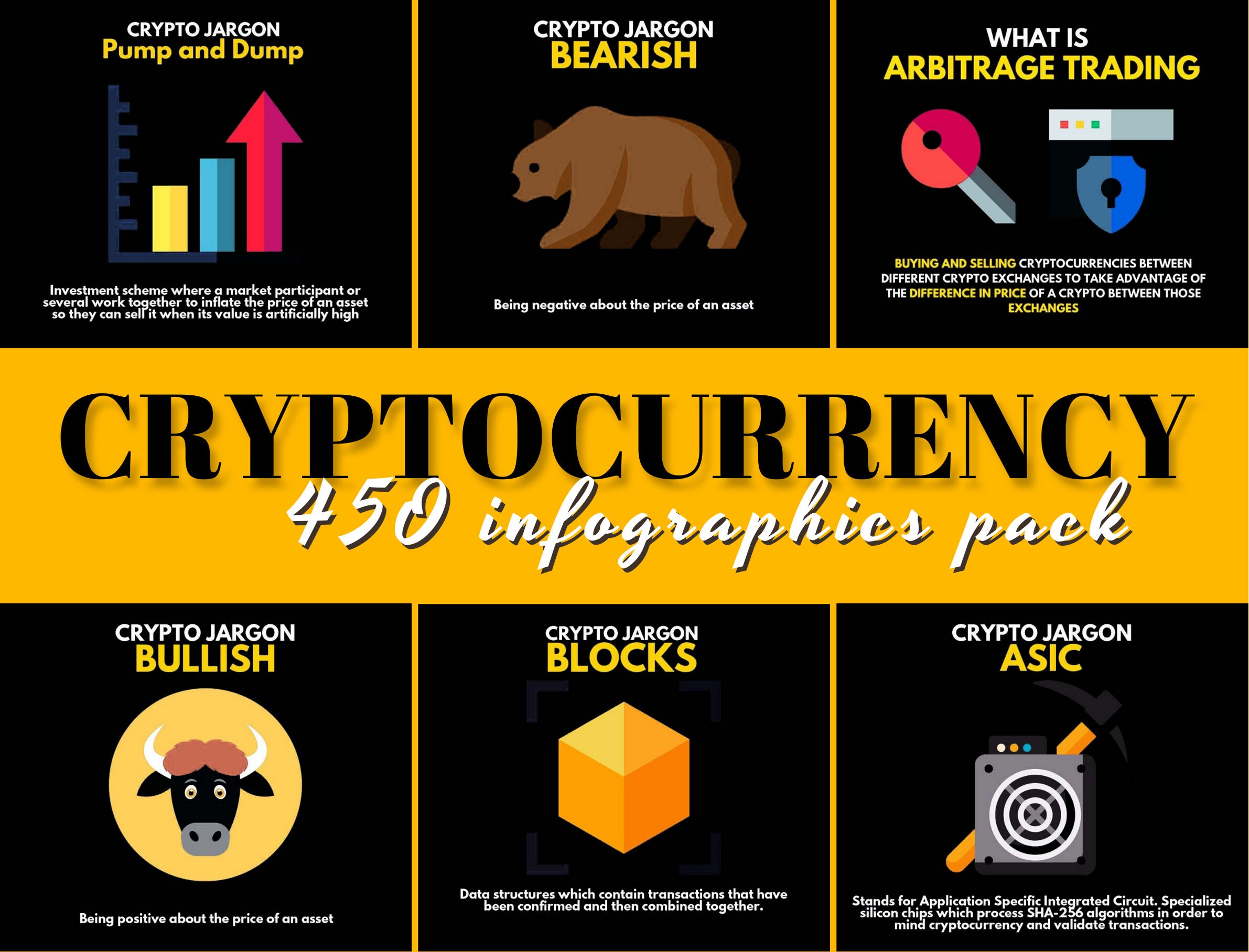 CRYPTO JARGON
Pump and Dump

Investment scheme where a market participant or several work together to inflate the price of an asset so they can sell it when its value is artificially high

CRYPTO JARGON
BEARISH

Being negative about the price of an asset

WHAT IS
ARBITRAGE TRADING

BUYING AND SELLING CRYPTOCURRENCIES BETWEEN DIFFERENT CRYPTO EXCHANGES TO TAKE ADVANTAGE OF THE DIFFERENCE IN PRICE OF A CRYPTO BETWEEN THOSE EXCHANGES

CRYPTOCURRENCY
450 infographics pack

CRYPTO JARGON
BULLISH

Being positive about the price of an asset

CRYPTO JARGON
BLOCKS

Data structures which contain transactions that have been confirmed and then combined together.

CRYPTO JARGON
ASIC

Stands for Application Specific Integrated Circuit. Specialized silicon chips which process SHA-256 algorithms in order to mind cryptocurrency and validate transactions.