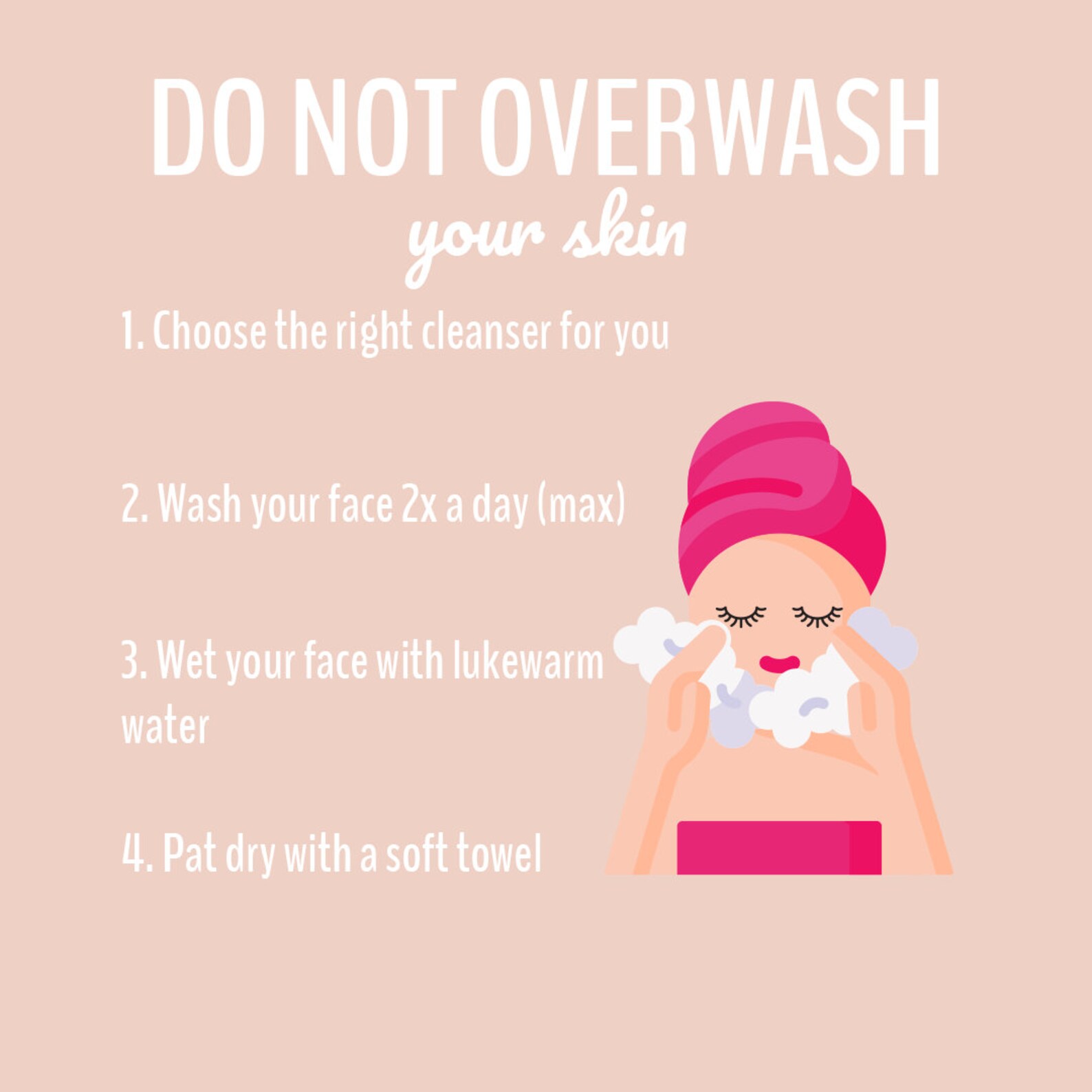 DO NOT OVERWASH
your skin

1. Choose the right cleanser for you

2. Wash your face 2x a day (max)

3. Wet your face with lukewarm water

4. Pat dry with a soft towel