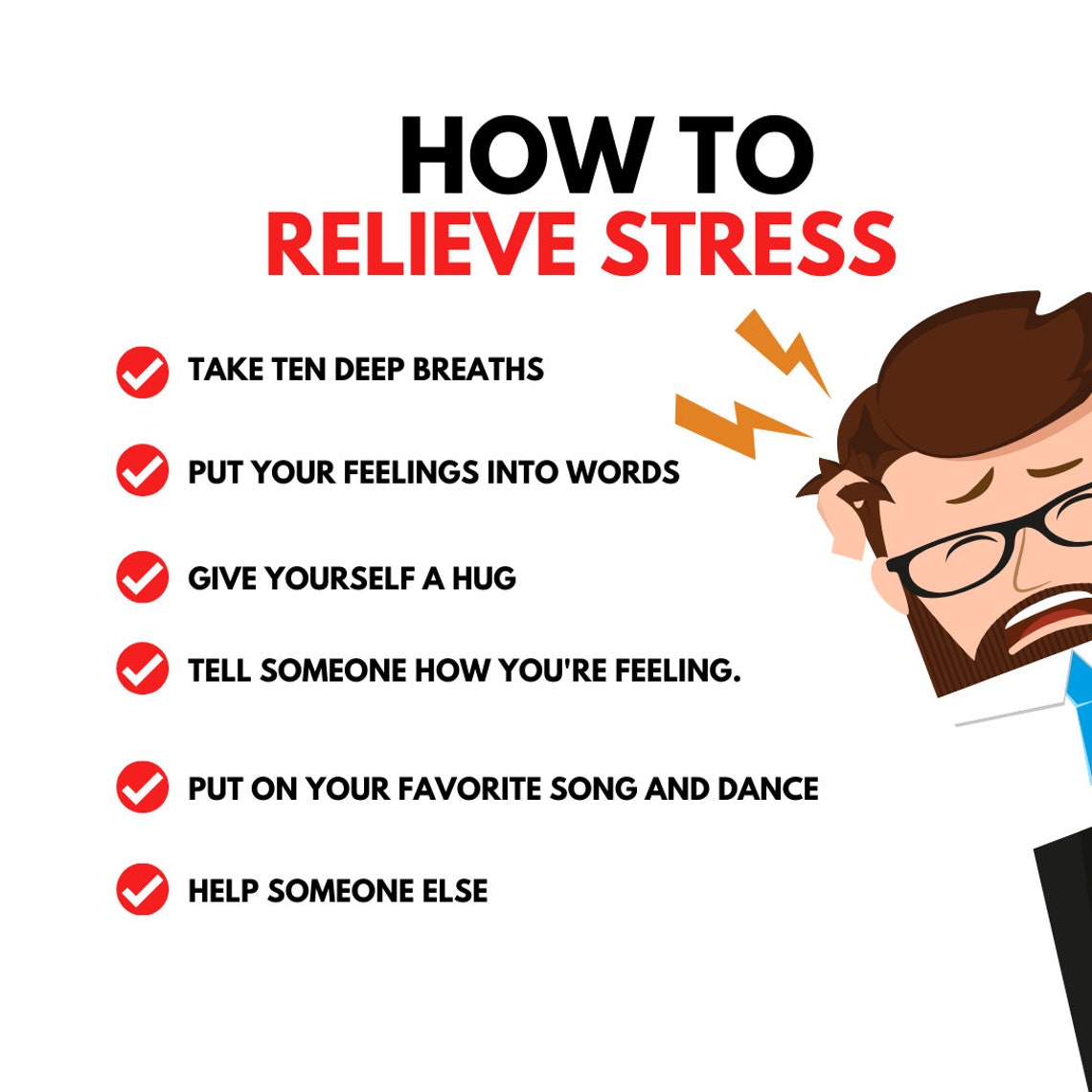 HOW TO
RELIEVE STRESS

TAKE TEN DEEP BREATHS

PUT YOUR FEELINGS INTO WORDS

GIVE YOURSELF A HUG

TELL SOMEONE HOW YOU'RE FEELING.

PUT ON YOUR FAVORITE SONG AND DANCE

HELP SOMEONE ELSE