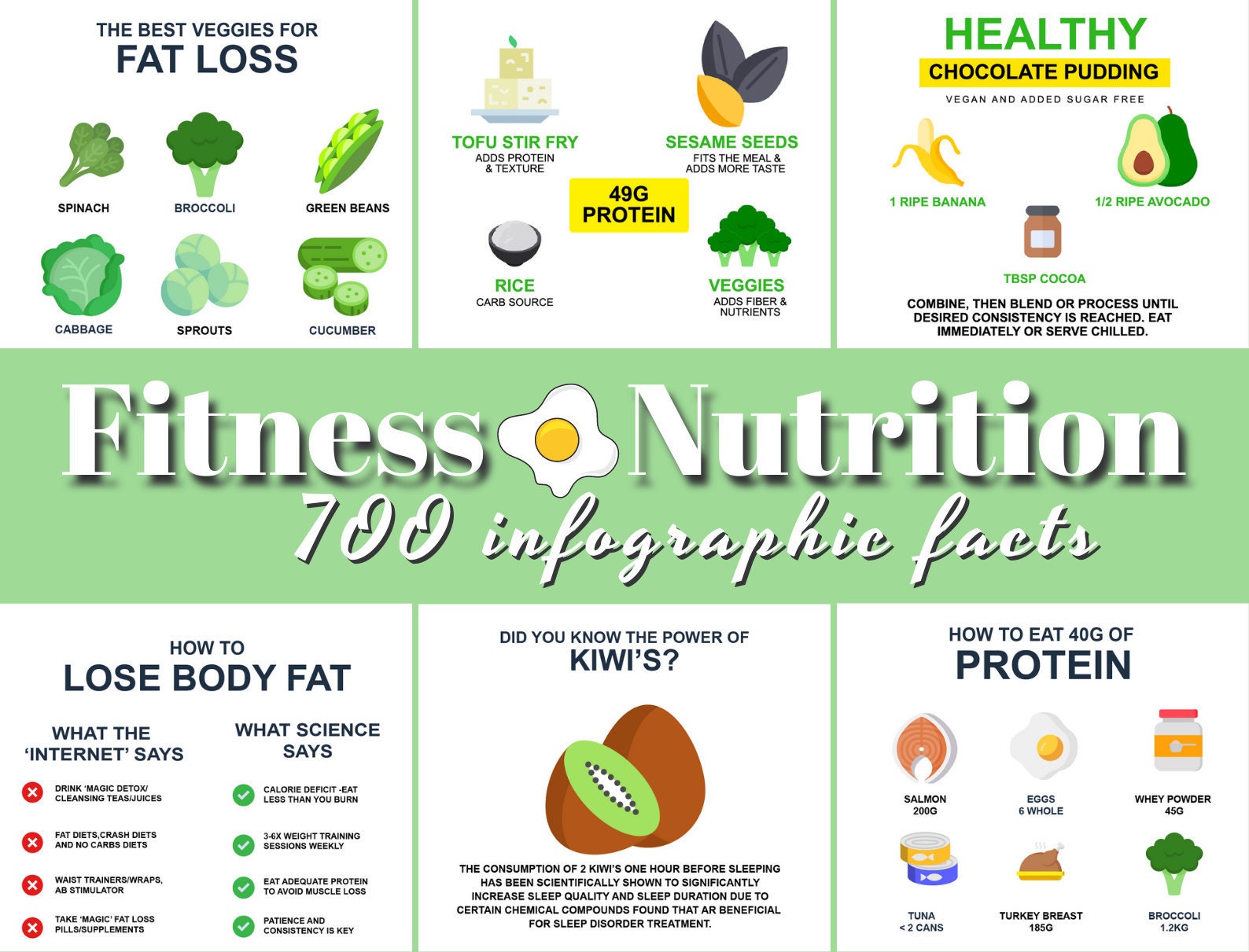 THE BEST VEGGIES FOR
FAT LOSS

SPINACH
BROCCOLI
GREEN BEANS
CABBAGE
SPROUTS
CUCUMBER

TOFU STIR FRY
ADDS PROTEIN & TEXTURE

SESAME SEEDS
FITS THE MEAL & ADDS MORE TASTE

49G PROTEIN

RICE
CARB SOURCE

VEGGIES
ADDS FIBER & NUTRIENTS

HEALTHY
CHOCOLATE PUDDING
VEGAN AND ADDED SUGAR FREE

1 RIPE BANANA
1/2 RIPE AVOCADO
TBSP COCOA

COMBINE, THEN BLEND OR PROCESS UNTIL DESIRED CONSISTENCY IS REACHED. EAT IMMEDIATELY OR SERVE CHILLED.

Fitness Nutrition
700 infographic facts

HOW TO
LOSE BODY FAT

WHAT THE 'INTERNET' SAYS
DRINK 'MAGIC DETOX/ CLEANSING TEAS/JUICES
FAT DIETS,CRASH DIETS AND NO CARBS DIETS
WAIST TRAINERS/WRAPS, AB STIMULATOR
TAKE 'MAGIC' FAT LOSS PILLS/SUPPLEMENTS

WHAT SCIENCE SAYS
CALORIE DEFICIT -EAT LESS THAN YOU BURN
3-6X WEIGHT TRAINING SESSIONS WEEKLY
EAT ADEQUATE PROTEIN TO AVOID MUSCLE LOSS
PATIENCE AND CONSISTENCY IS KEY

DID YOU KNOW THE POWER OF
KIWI'S?

THE CONSUMPTION OF 2 KIWI'S ONE HOUR BEFORE SLEEPING HAS BEEN SCIENTIFICALLY SHOWN TO SIGNIFICANTLY INCREASE SLEEP QUALITY AND SLEEP DURATION DUE TO CERTAIN CHEMICAL COMPOUNDS FOUND THAT AR BENEFICIAL FOR SLEEP DISORDER TREATMENT.

HOW TO EAT 40G OF
PROTEIN

SALMON
200G
EGGS
6 WHOLE
WHEY POWDER
45G
TUNA
< 2 CANS
TURKEY BREAST
185G
BROCCOLI
1.2KG