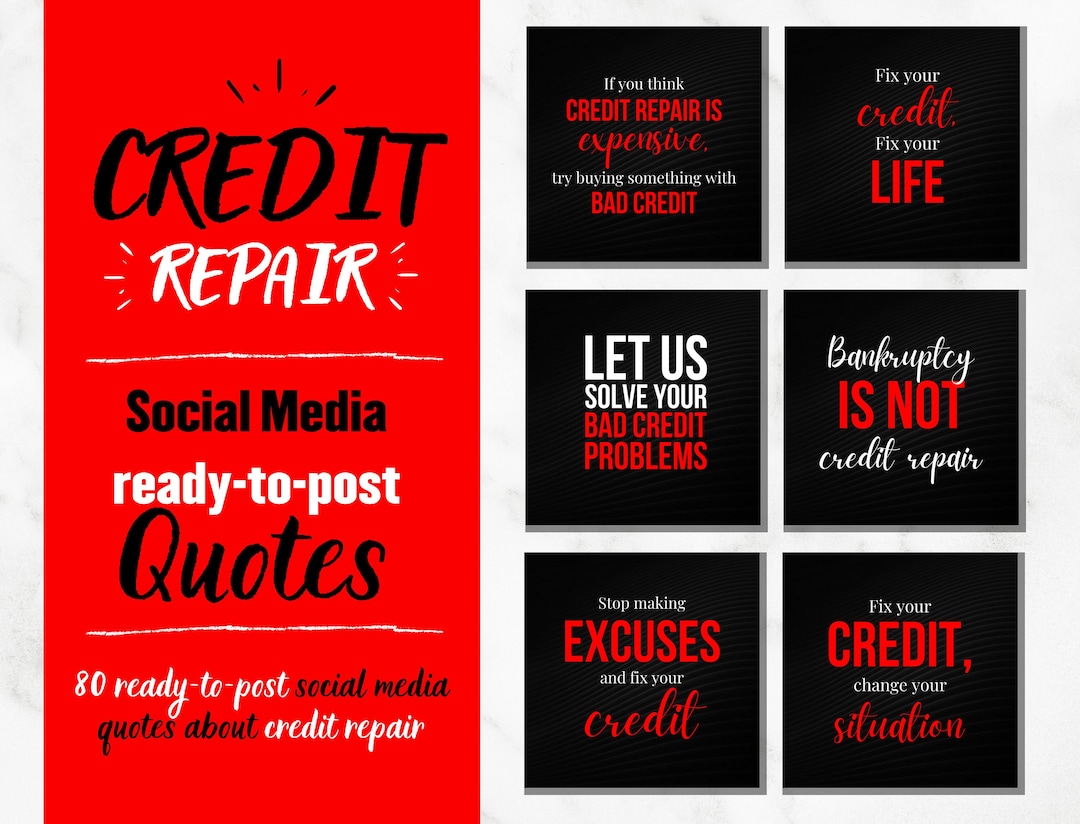 CREDIT REPAIR

Social Media
ready-to-post
Quotes

80 ready-to-post social media quotes about credit repair

If you think CREDIT REPAIR IS expensive, try buying something with BAD CREDIT

Fix your credit, Fix your LIFE

LET US SOLVE YOUR BAD CREDIT PROBLEMS

Bankruptcy IS NOT credit repair

Stop making EXCUSES and fix your credit

Fix your CREDIT, change your situation