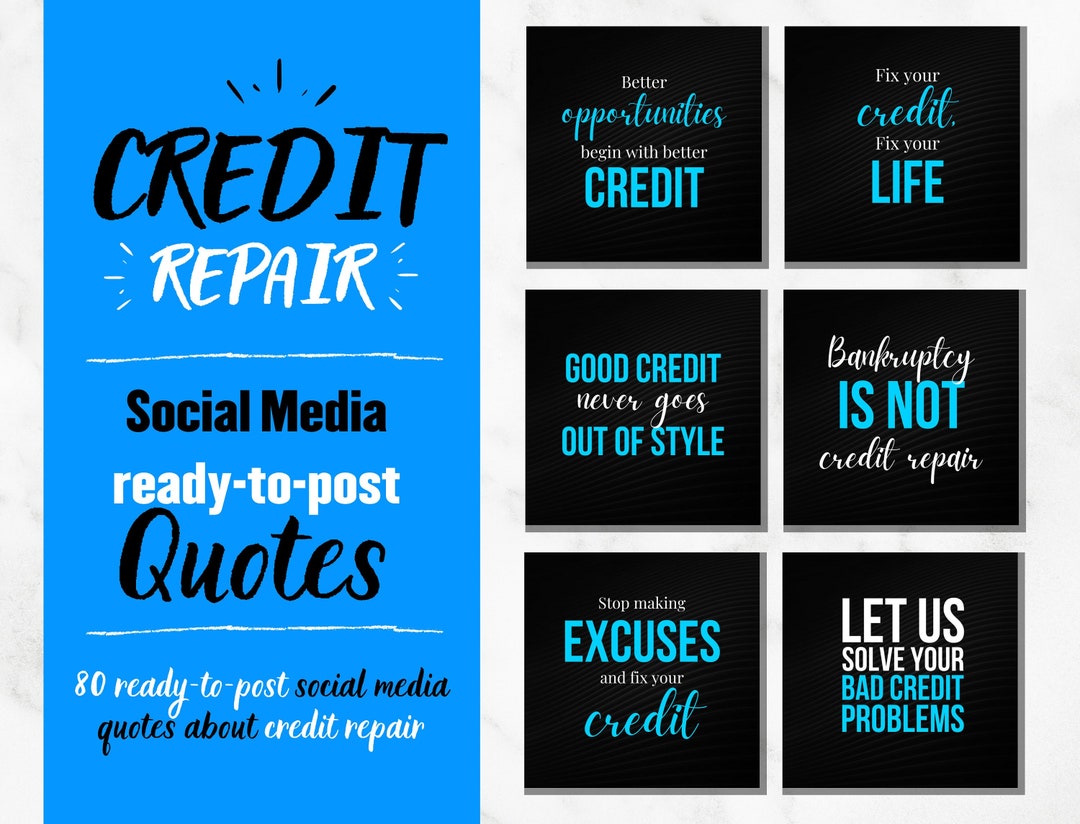 CREDIT REPAIR

Social Media
ready-to-post
Quotes

80 ready-to-post social media quotes about credit repair

Better opportunities begin with better CREDIT

Fix your credit, Fix your LIFE

GOOD CREDIT never goes OUT OF STYLE

Bankruptcy IS NOT credit repair

Stop making EXCUSES and fix your credit

LET US SOLVE YOUR BAD CREDIT PROBLEMS