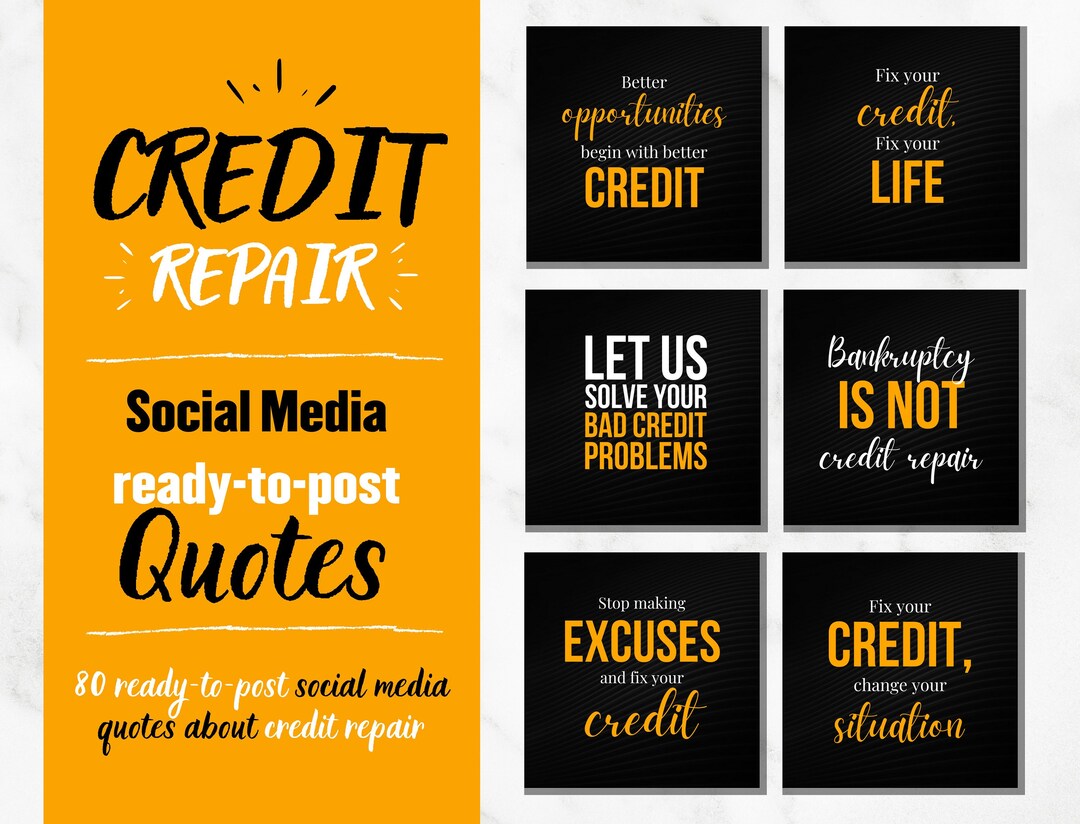 CREDIT
REPAIR

Social Media
ready-to-post
Quotes

80 ready-to-post social media quotes about credit repair

Better opportunities begin with better CREDIT

Fix your credit, Fix your LIFE

LET US SOLVE YOUR BAD CREDIT PROBLEMS

Bankruptcy IS NOT credit repair

Stop making EXCUSES and fix your credit

Fix your CREDIT, change your situation