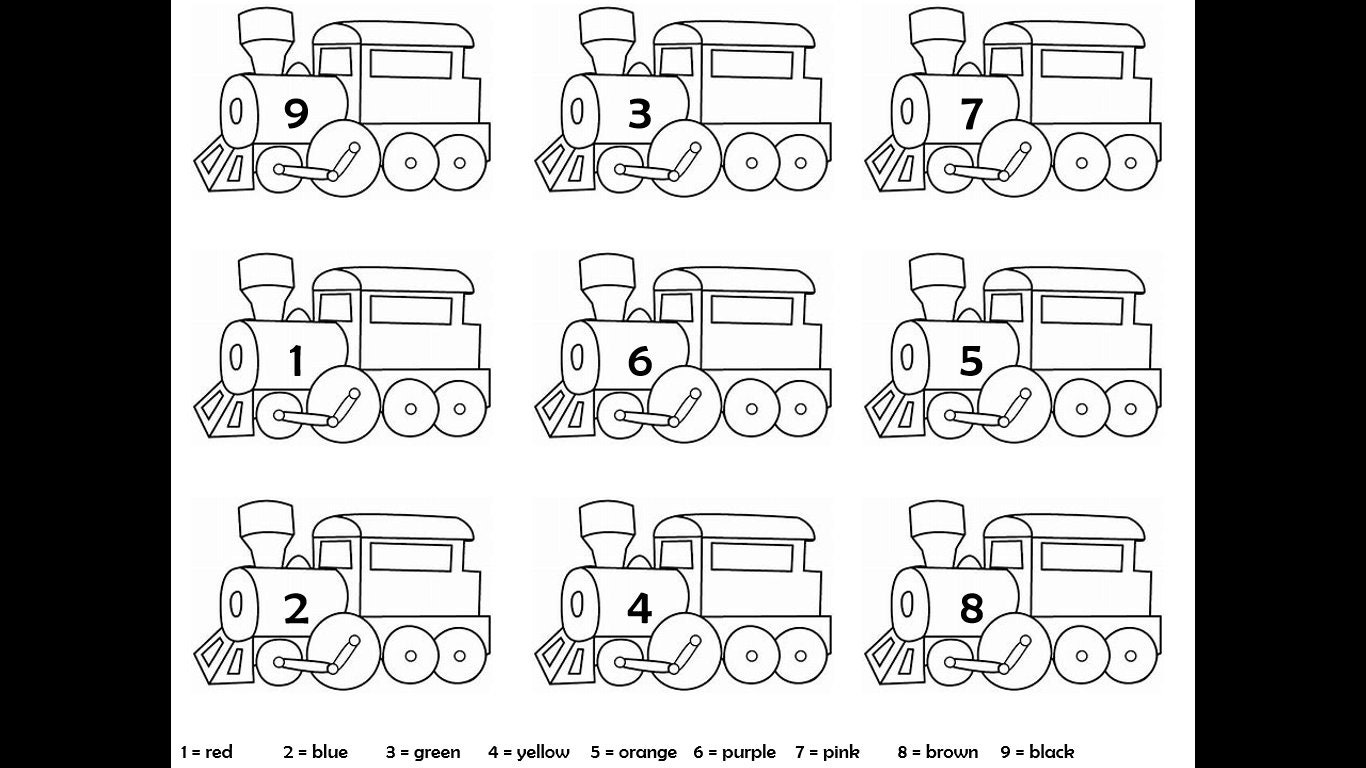 9 3 7

1 6 5

2 4 8

1 = red 2 = blue 3 = green 4 = yellow 5 = orange 6 = purple 7 = pink 8 = brown 9 = black