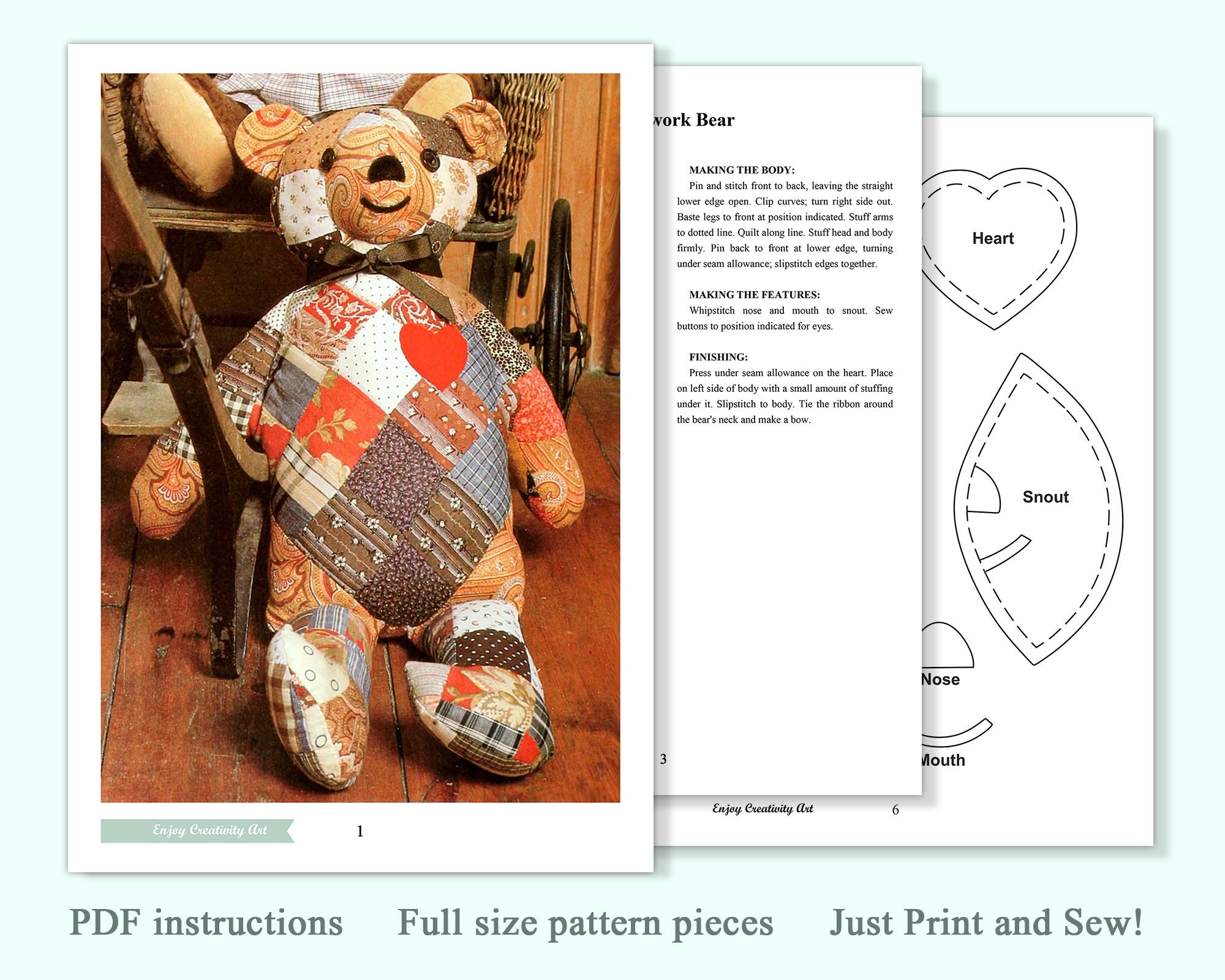 Enjoy Creativity Art

1

work Bear

MAKING THE BODY:
Pin and stitch front to back, leaving the straight lower edge open. Clip curves; turn right side out. Baste legs to front at position indicated. Stuff arms to dotted line. Quilt along line. Stuff head and body firmly. Pin back to front at lower edge, turning under seam allowance; slipstitch edges together.

MAKING THE FEATURES:
Whipstitch nose and mouth to snout. Sew buttons to position indicated for eyes.

FINISHING:
Press under seam allowance on the heart. Place on left side of body with a small amount of stuffing under it. Slipstitch to body. Tie the ribbon around the bear's neck and make a bow.

3

Heart

Snout

Nose

Mouth

Enjoy Creativity Art

6

PDF instructions

Full size pattern pieces

Just Print and Sew!