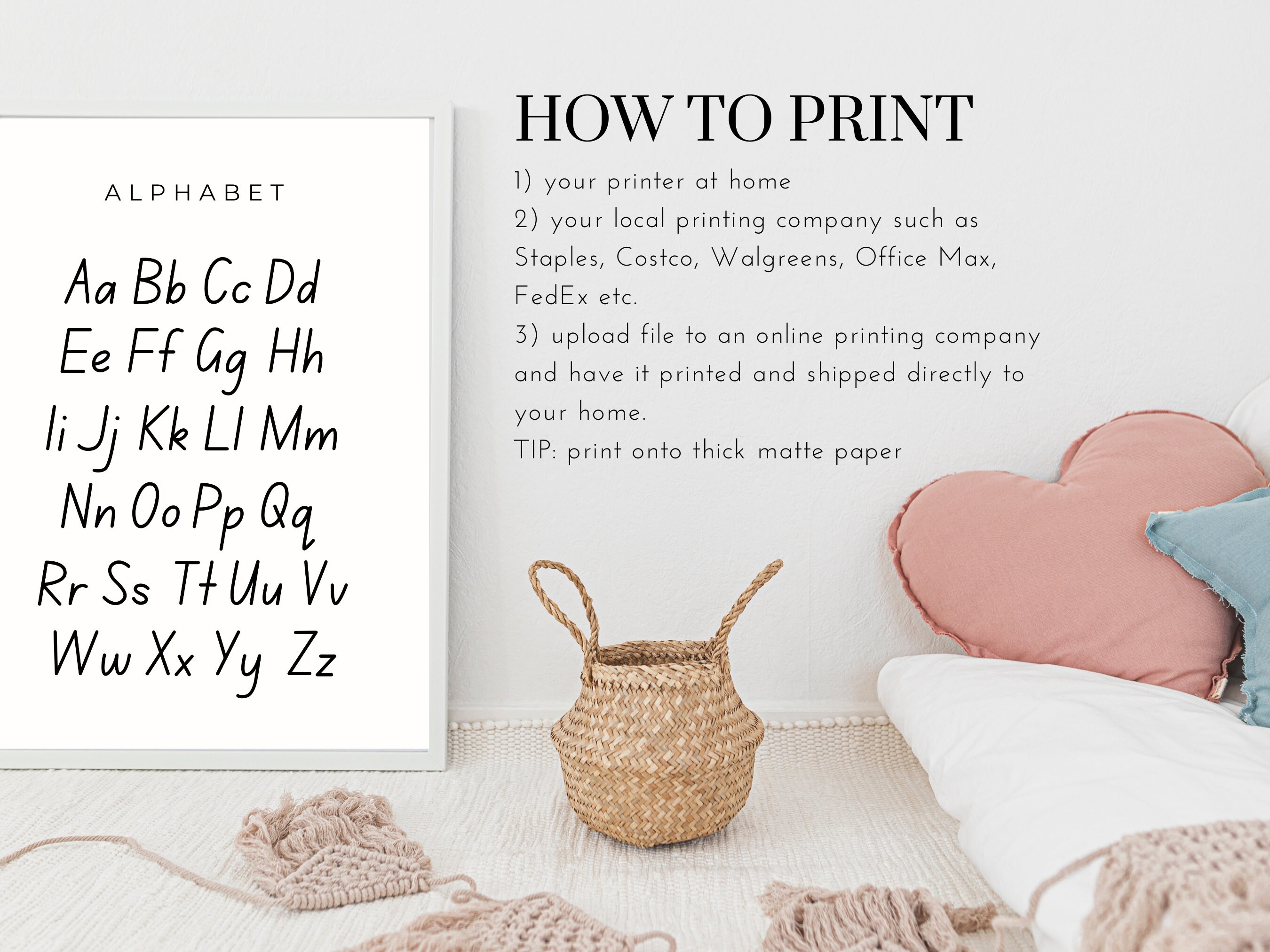 ALPHABET

Aa Bb Cc Dd
Ee Ff Gg Hh
Ii Jj Kk Ll Mm
Nn Oo Pp Qq
Rr Ss Tt Uu Vv
Ww Xx Yy Zz

HOW TO PRINT

1) your printer at home
2) your local printing company such as Staples, Costco, Walgreens, Office Max, FedEx etc.
3) upload file to an online printing company and have it printed and shipped directly to your home.
TIP: print onto thick matte paper