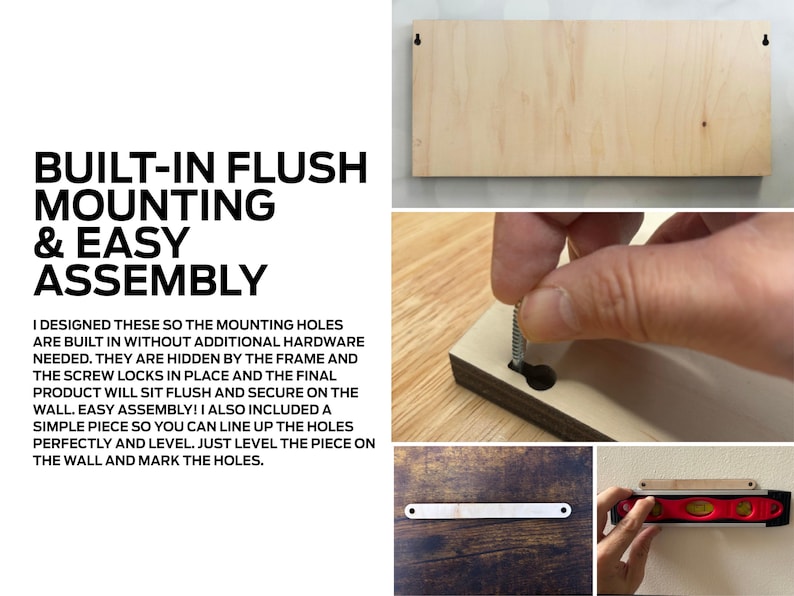 BUILT-IN FLUSH MOUNTING & EASY ASSEMBLY

I DESIGNED THESE SO THE MOUNTING HOLES ARE BUILT IN WITHOUT ADDITIONAL HARDWARE NEEDED. THEY ARE HIDDEN BY THE FRAME AND THE SCREW LOCKS IN PLACE AND THE FINAL PRODUCT WILL SIT FLUSH AND SECURE ON THE WALL. EASY ASSEMBLY! I ALSO INCLUDED A SIMPLE PIECE SO YOU CAN LINE UP THE HOLES PERFECTLY AND LEVEL. JUST LEVEL THE PIECE ON THE WALL AND MARK THE HOLES.