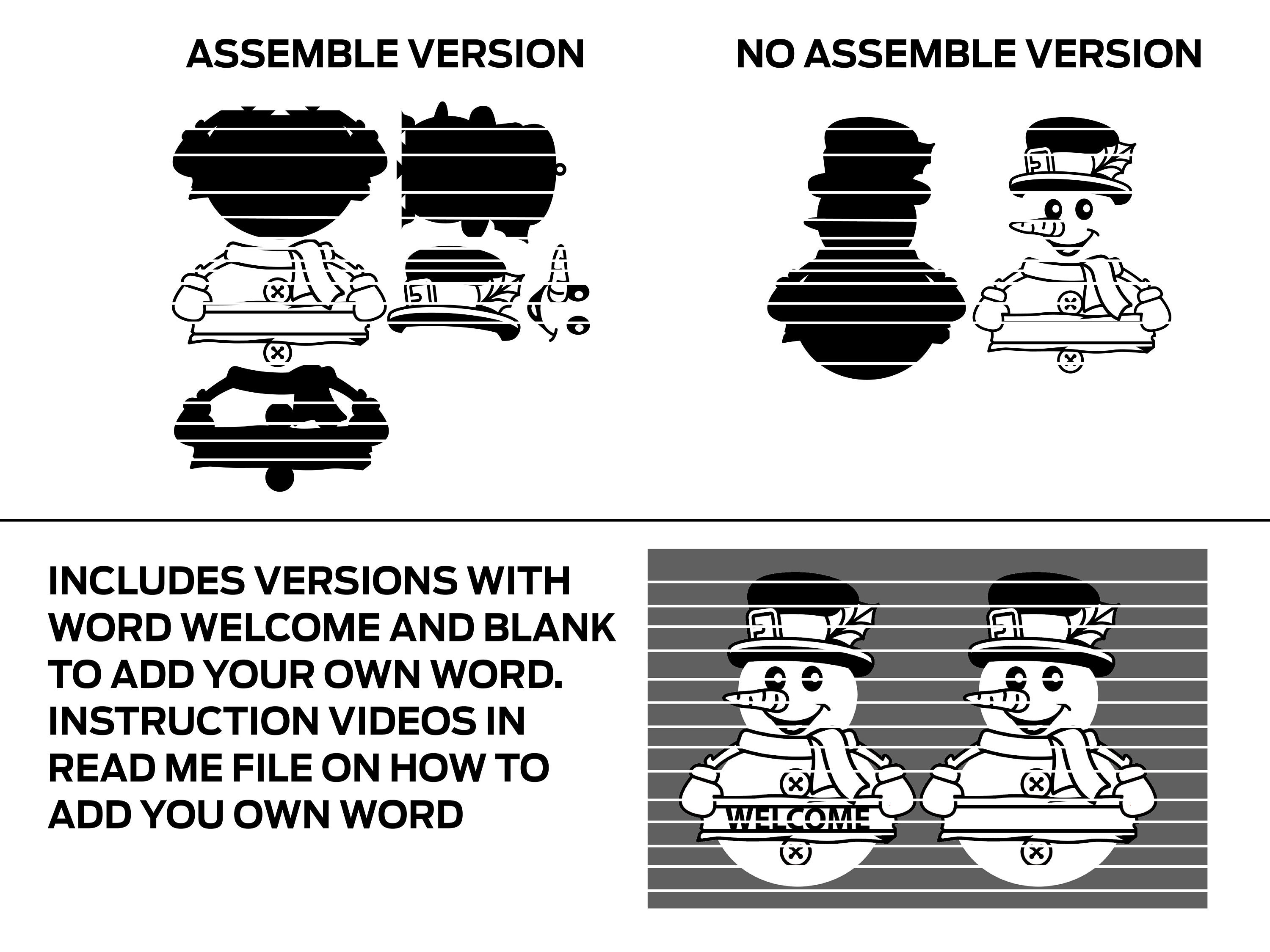 ASSEMBLE VERSION

NO ASSEMBLE VERSION

INCLUDES VERSIONS WITH WORD WELCOME AND BLANK TO ADD YOUR OWN WORD. INSTRUCTION VIDEOS IN READ ME FILE ON HOW TO ADD YOU OWN WORD

WELCOME