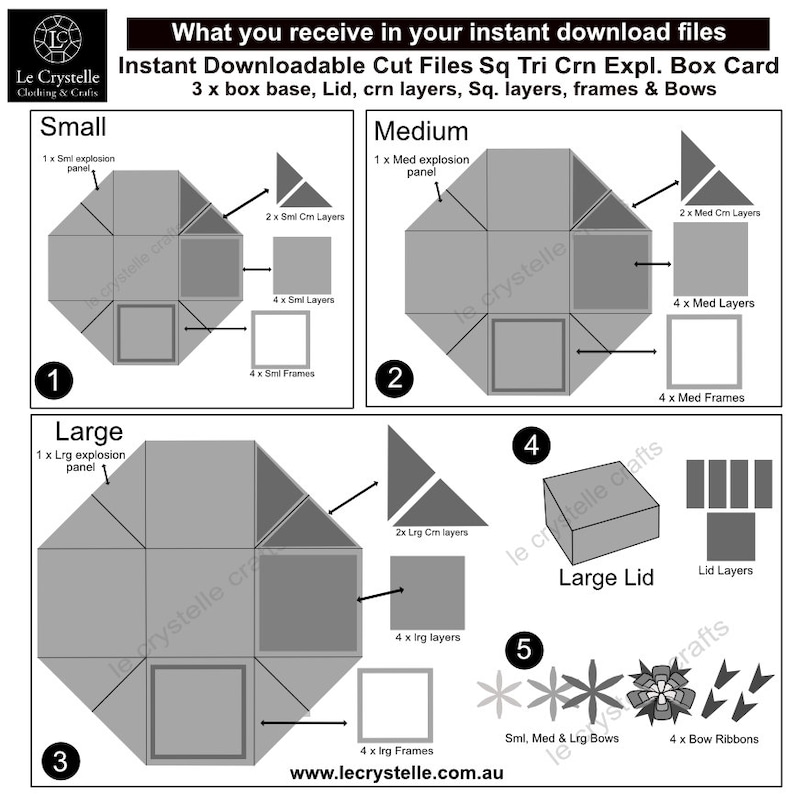 LC
Le Crystelle
Clothing & Crafts

What you receive in your instant download files
Instant Downloadable Cut Files Sq Tri Crn Expl. Box Card
3 x box base, Lid, crn layers, Sq. layers, frames & Bows

Small
1 x Sml explosion panel
2 x Sml Crn Layers
4 x Sml Layers
4 x Sml Frames
le crystelle crafts
1

Medium
1 x Med explosion panel
2 x Med Crn Layers
4 x Med Layers
4 x Med Frames
le crystelle crafts
2

Large
1 x Lrg explosion panel
2x Lrg Crn layers
4 x lrg layers
4 x lrg Frames
le crystelle crafts
3

4
Large Lid
Lid Layers
le crystelle crafts

5
Sml, Med & Lrg Bows
4 x Bow Ribbons
le crystelle crafts

www.lecrystelle.com.au