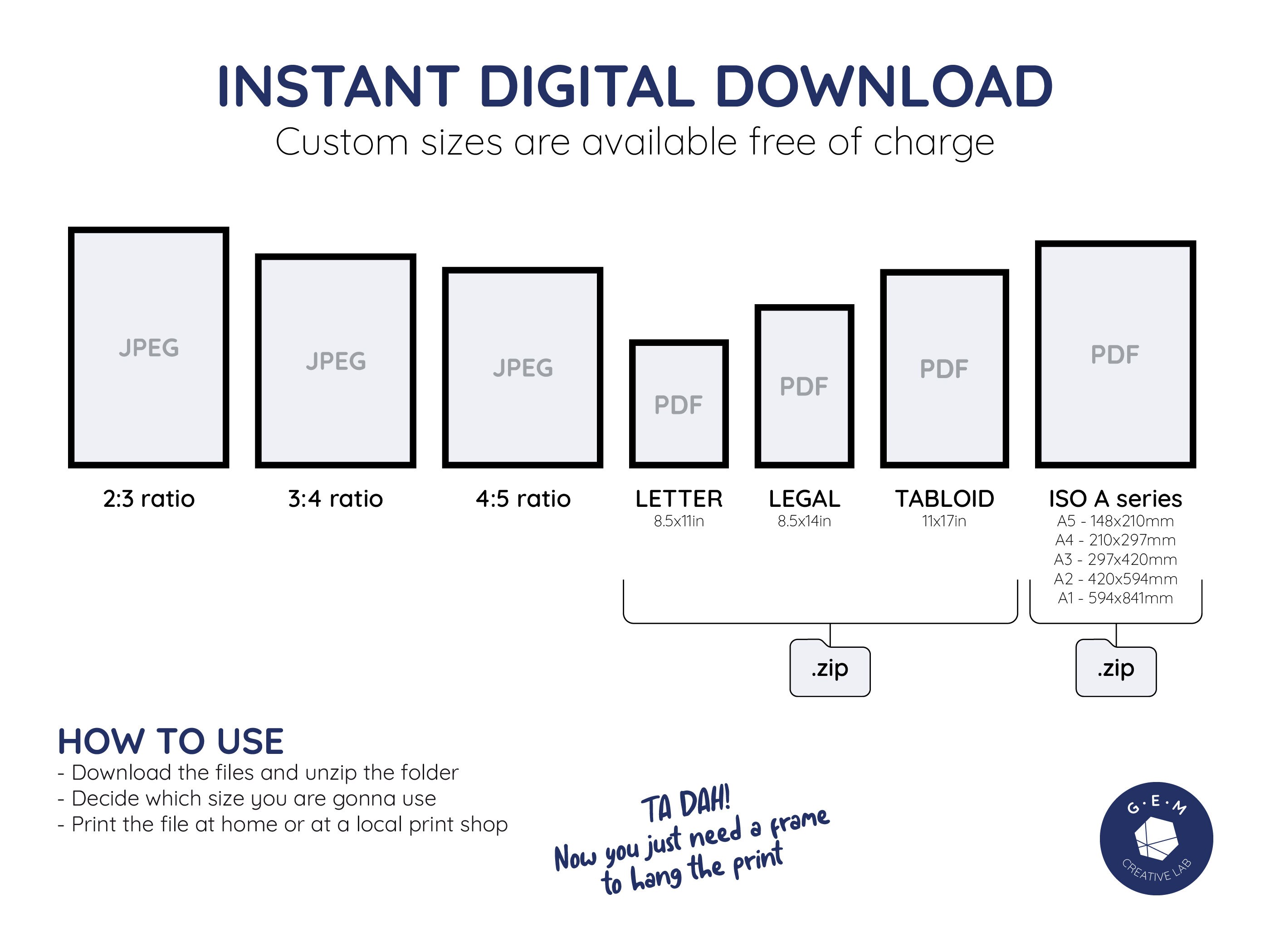 INSTANT DIGITAL DOWNLOAD
Custom sizes are available free of charge

JPEG
2:3 ratio

JPEG
3:4 ratio

JPEG
4:5 ratio

PDF
LETTER
8.5x11in

PDF
LEGAL
8.5x14in

PDF
TABLOID
11x17in

PDF
ISO A series
A5 - 148x210mm
A4 - 210x297mm
A3 - 297x420mm
A2 - 420x594mm
A1 - 594x841mm

.zip

.zip

HOW TO USE
- Download the files and unzip the folder
- Decide which size you are gonna use
- Print the file at home or at a local print shop

TA DAH!
Now you just need a frame to hang the print

G·E·M
CREATIVE LAB