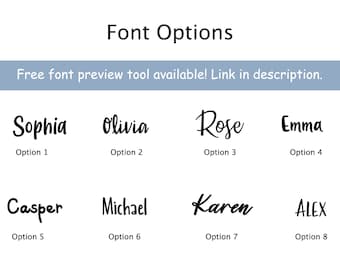 Font Options

Free font preview tool available! Link in description.

Sophia
Option 1

Olivia
Option 2

Rose
Option 3

Emma
Option 4

Casper
Option 5

Michael
Option 6

Karen
Option 7

ALEX
Option 8