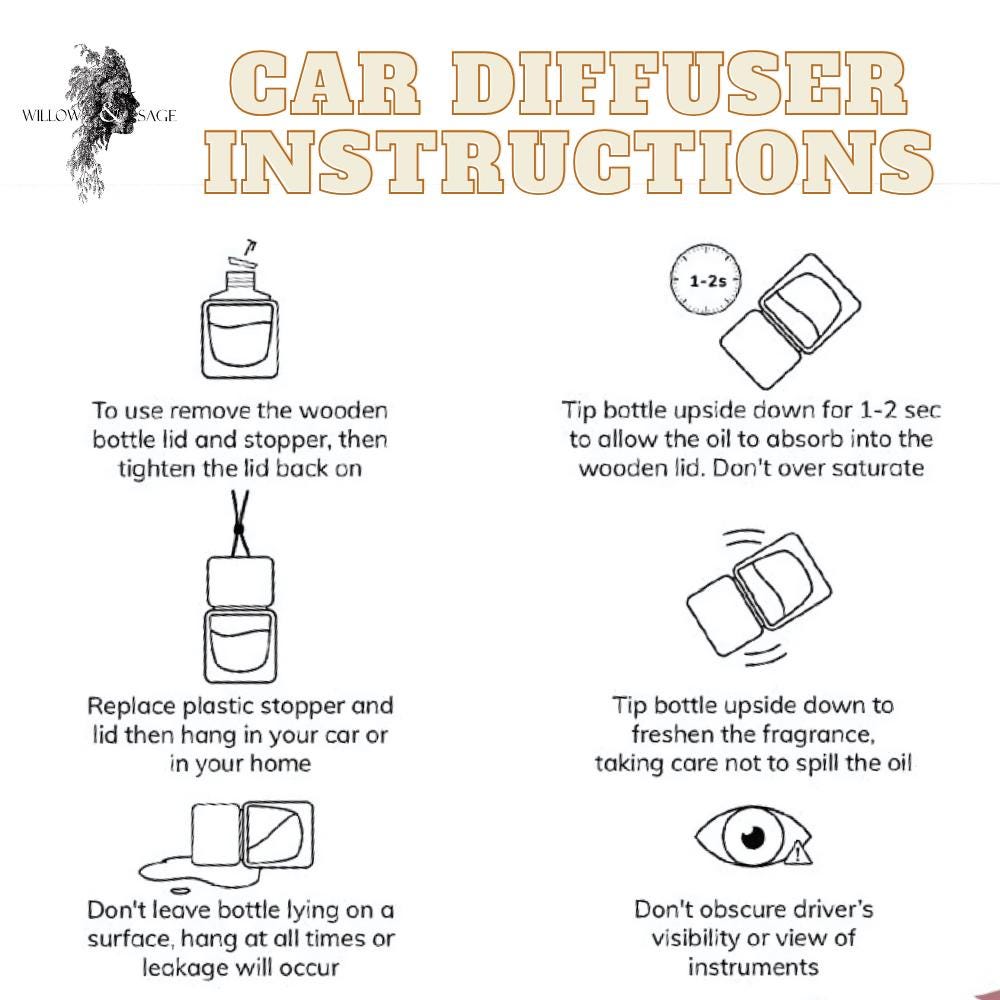 WILLOW & SAGE

CAR DIFFUSER INSTRUCTIONS

To use remove the wooden bottle lid and stopper, then tighten the lid back on

1-2s

Tip bottle upside down for 1-2 sec to allow the oil to absorb into the wooden lid. Don't over saturate

Replace plastic stopper and lid then hang in your car or in your home

Tip bottle upside down to freshen the fragrance, taking care not to spill the oil

Don't leave bottle lying on a surface, hang at all times or leakage will occur

Don't obscure driver's visibility or view of instruments