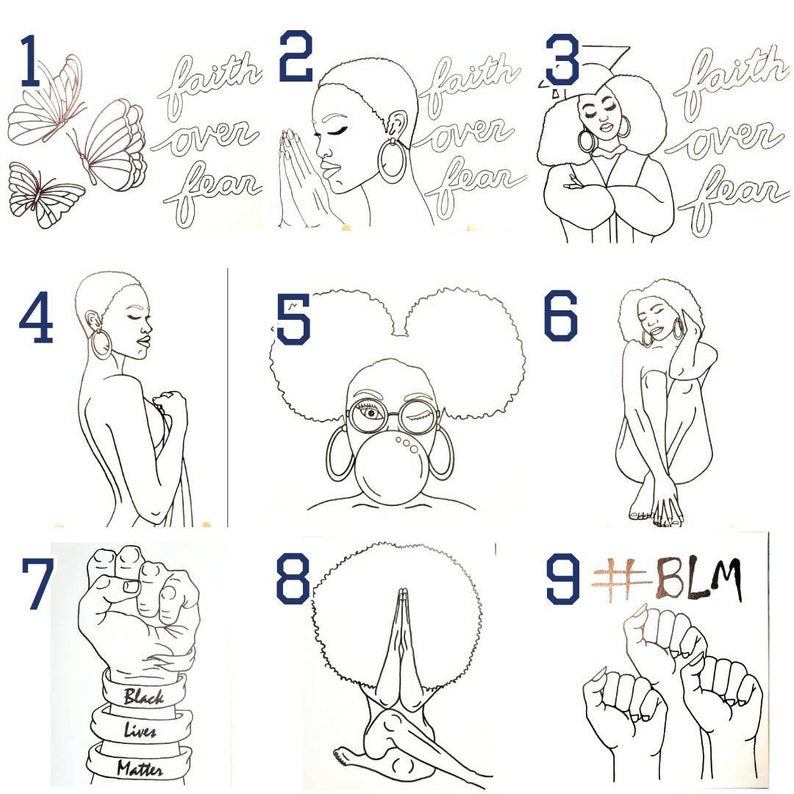 1

faith over fear

2

faith over fear

3

faith over fear

4

5

6

7

Black Lives Matter

8

9 #BLM