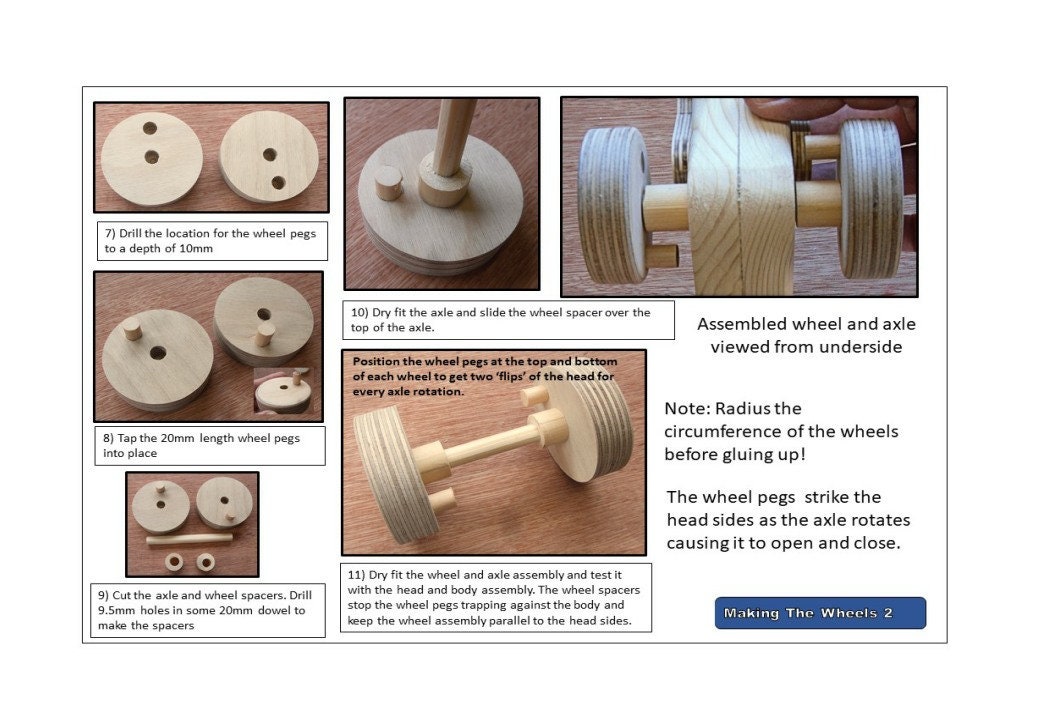 7) Drill the location for the wheel pegs to a depth of 10mm

8) Tap the 20mm length wheel pegs into place

9) Cut the axle and wheel spacers. Drill 9.5mm holes in some 20mm dowel to make the spacers

10) Dry fit the axle and slide the wheel spacer over the top of the axle.

Position the wheel pegs at the top and bottom of each wheel to get two 'flips' of the head for every axle rotation.

11) Dry fit the wheel and axle assembly and test it with the head and body assembly. The wheel spacers stop the wheel pegs trapping against the body and keep the wheel assembly parallel to the head sides.

Assembled wheel and axle viewed from underside

Note: Radius the circumference of the wheels before gluing up!

The wheel pegs strike the head sides as the axle rotates causing it to open and close.

Making The Wheels 2