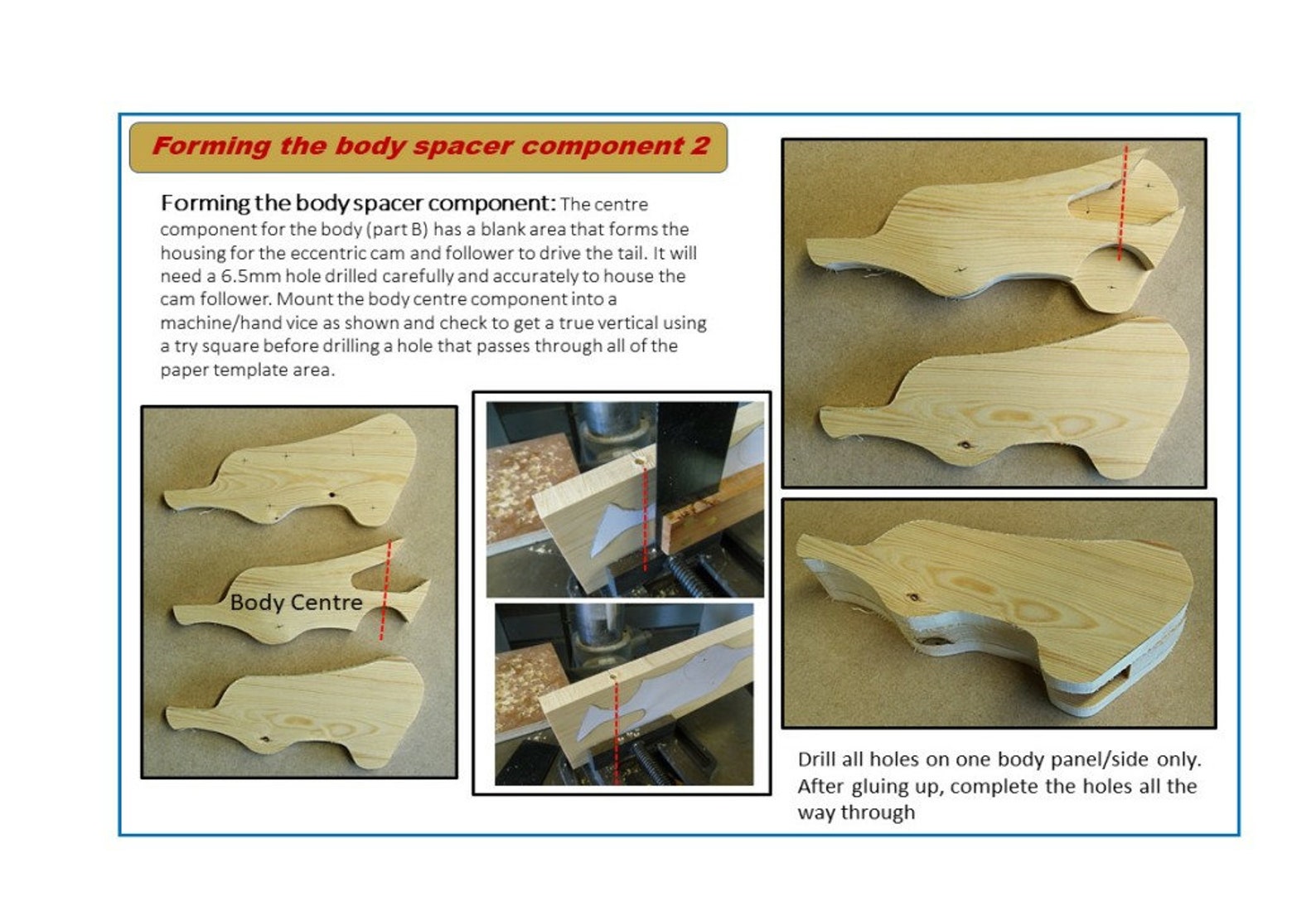 Forming the body spacer component 2

Forming the body spacer component: The centre component for the body (part B) has a blank area that forms the housing for the eccentric cam and follower to drive the tail. It will need a 6.5mm hole drilled carefully and accurately to house the cam follower. Mount the body centre component into a machine/hand vice as shown and check to get a true vertical using a try square before drilling a hole that passes through all of the paper template area.

Body Centre

Drill all holes on one body panel/side only. After gluing up, complete the holes all the way through