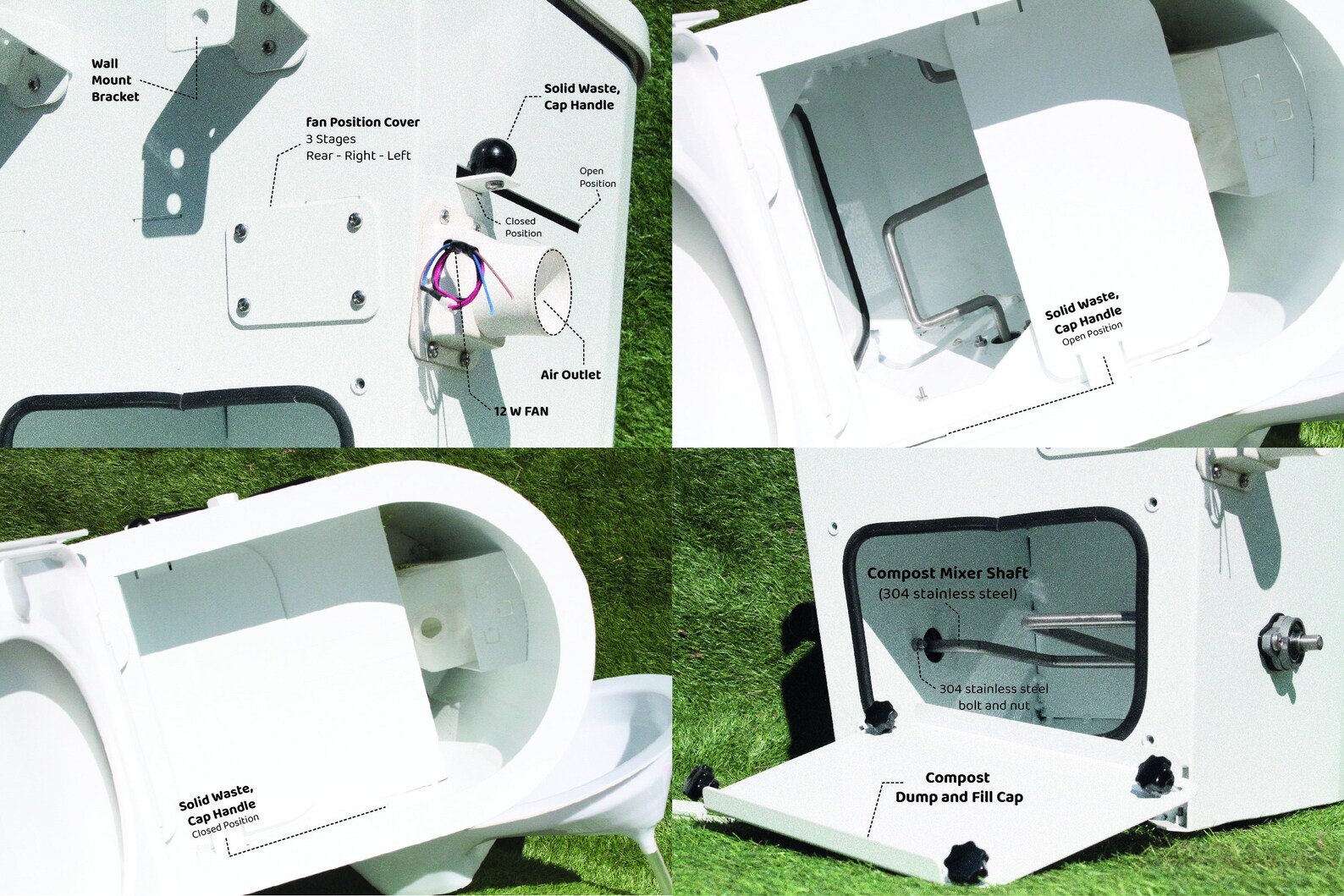 Wall Mount Bracket

fan Position Cover
3 Stages
Rear - Right - Left

Solid Waste, Cap Handle

Open Position

Closed Position

Air Outlet

12 W FAN

Solid Waste, Cap Handle
Open Position

Solid Waste, Cap Handle
Closed Position

Compost Mixer Shaft
(304 stainless steel)

304 stainless steel bolt and nut

Compost
Dump and Fill Cap