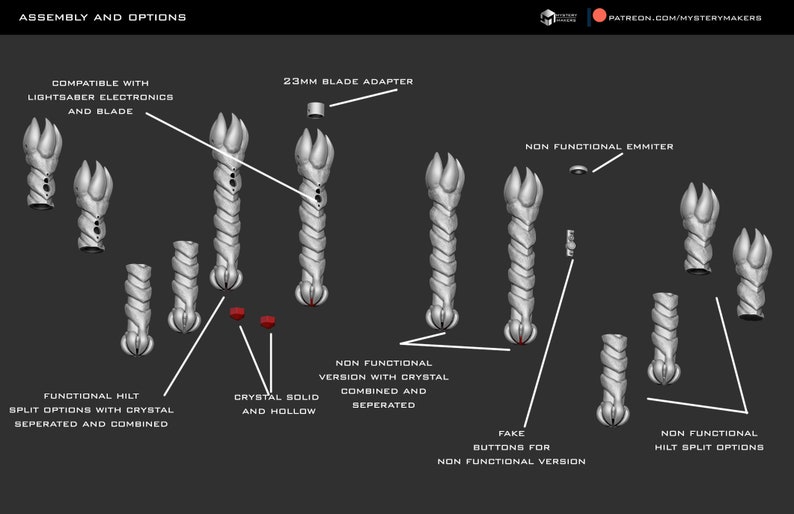 ASSEMBLY AND OPTIONS

MYSTERY MAKERS

PATREON.COM/MYSTERYMAKERS

COMPATIBLE WITH LIGHTSABER ELECTRONICS AND BLADE

23MM BLADE ADAPTER

NON FUNCTIONAL EMMITER

FUNCTIONAL HILT SPLIT OPTIONS WITH CRYSTAL SEPERATED AND COMBINED

CRYSTAL SOLID AND HOLLOW

NON FUNCTIONAL VERSION WITH CRYSTAL COMBINED AND SEPERATED

FAKE BUTTONS FOR NON FUNCTIONAL VERSION

NON FUNCTIONAL HILT SPLIT OPTIONS