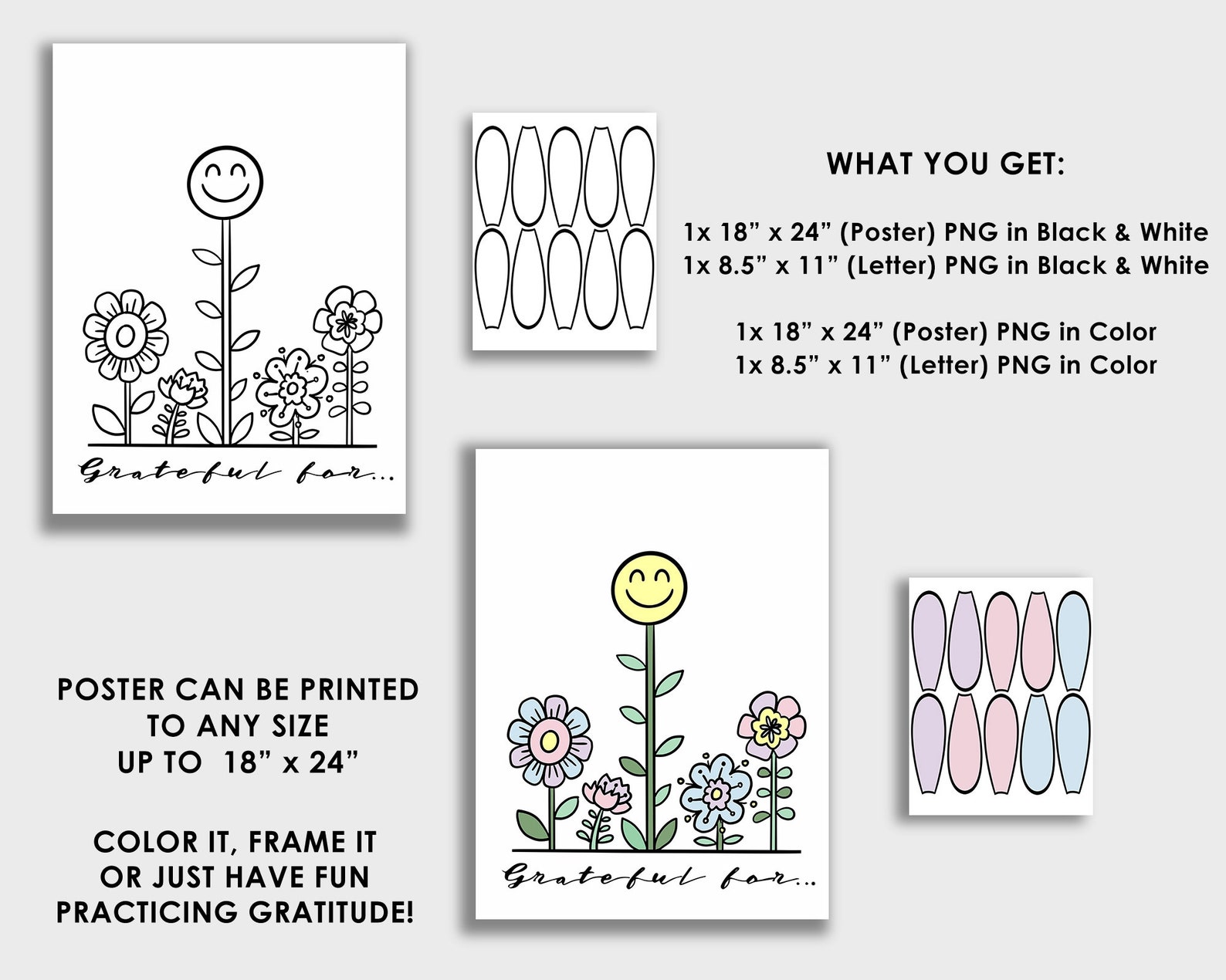 Grateful for...

WHAT YOU GET:

1x 18” x 24” (Poster) PNG in Black & White
1x 8.5” x 11” (Letter) PNG in Black & White

1x 18” x 24” (Poster) PNG in Color
1x 8.5” x 11” (Letter) PNG in Color

POSTER CAN BE PRINTED TO ANY SIZE UP TO 18” x 24”

COLOR IT, FRAME IT OR JUST HAVE FUN PRACTICING GRATITUDE!

Grateful for...