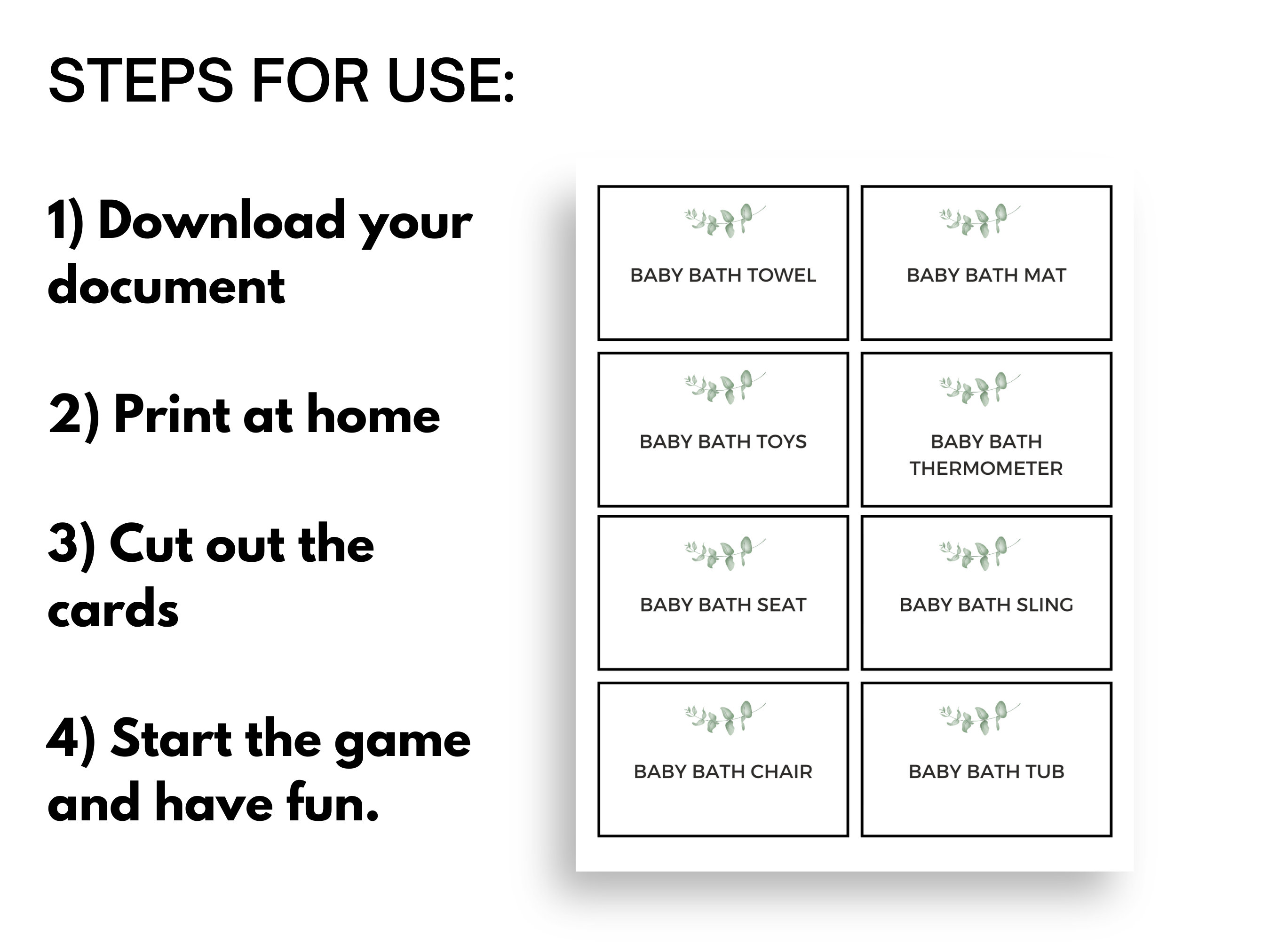 STEPS FOR USE:

1) Download your document

2) Print at home

3) Cut out the cards

4) Start the game and have fun.

BABY BATH TOWEL

BABY BATH MAT

BABY BATH TOYS

BABY BATH THERMOMETER

BABY BATH SEAT

BABY BATH SLING

BABY BATH CHAIR

BABY BATH TUB