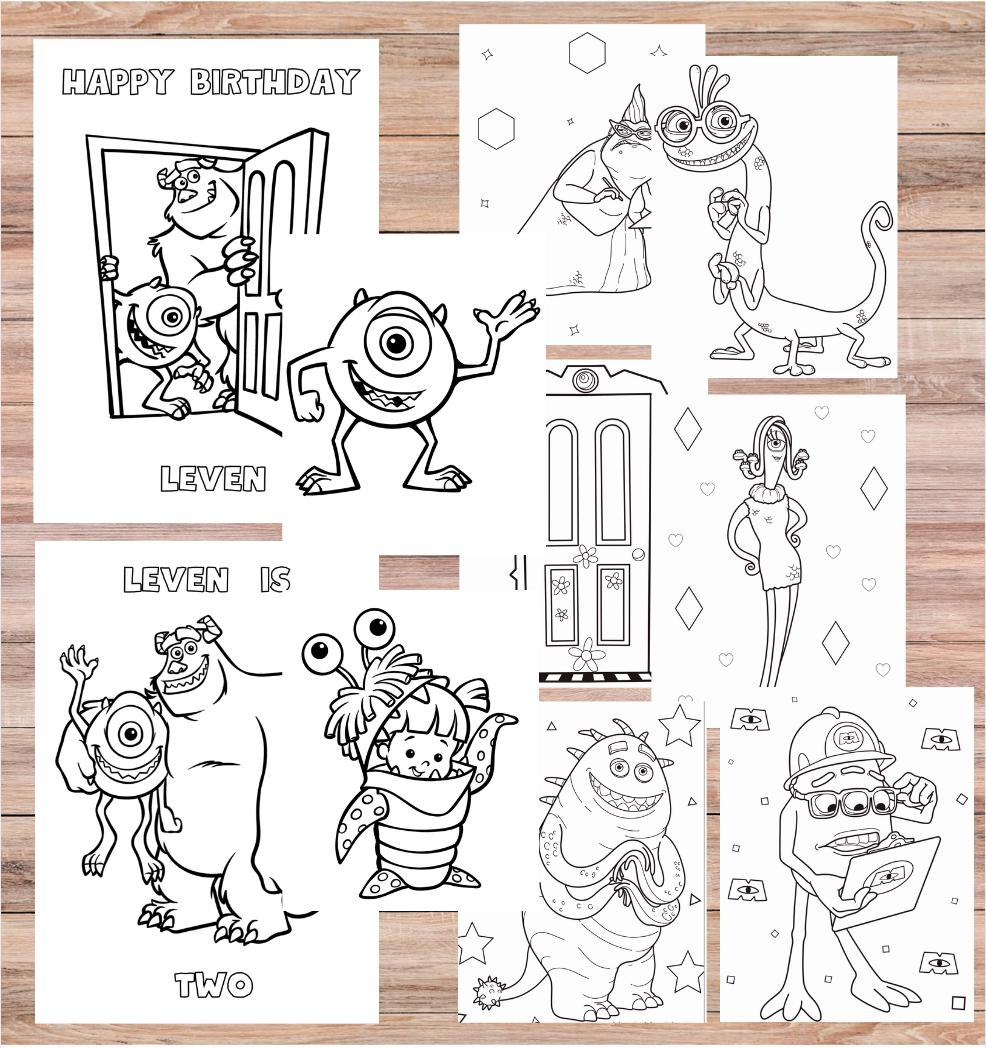 HAPPY BIRTHDAY

LEVEN

LEVEN IS

TWO