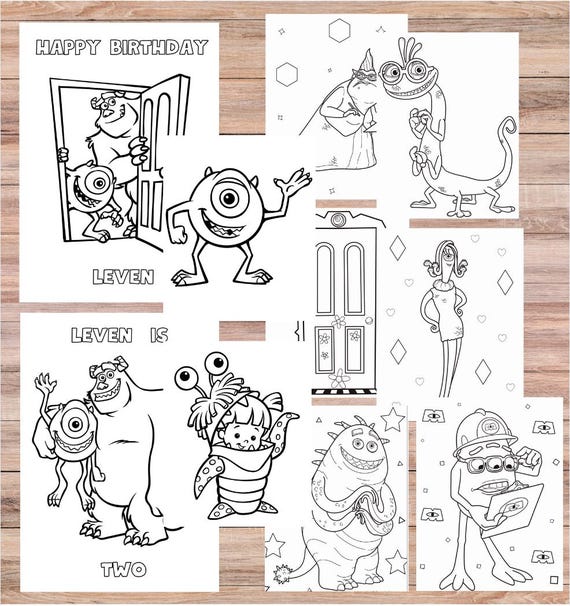 HAPPY BIRTHDAY

LEVEN

LEVEN IS

TWO