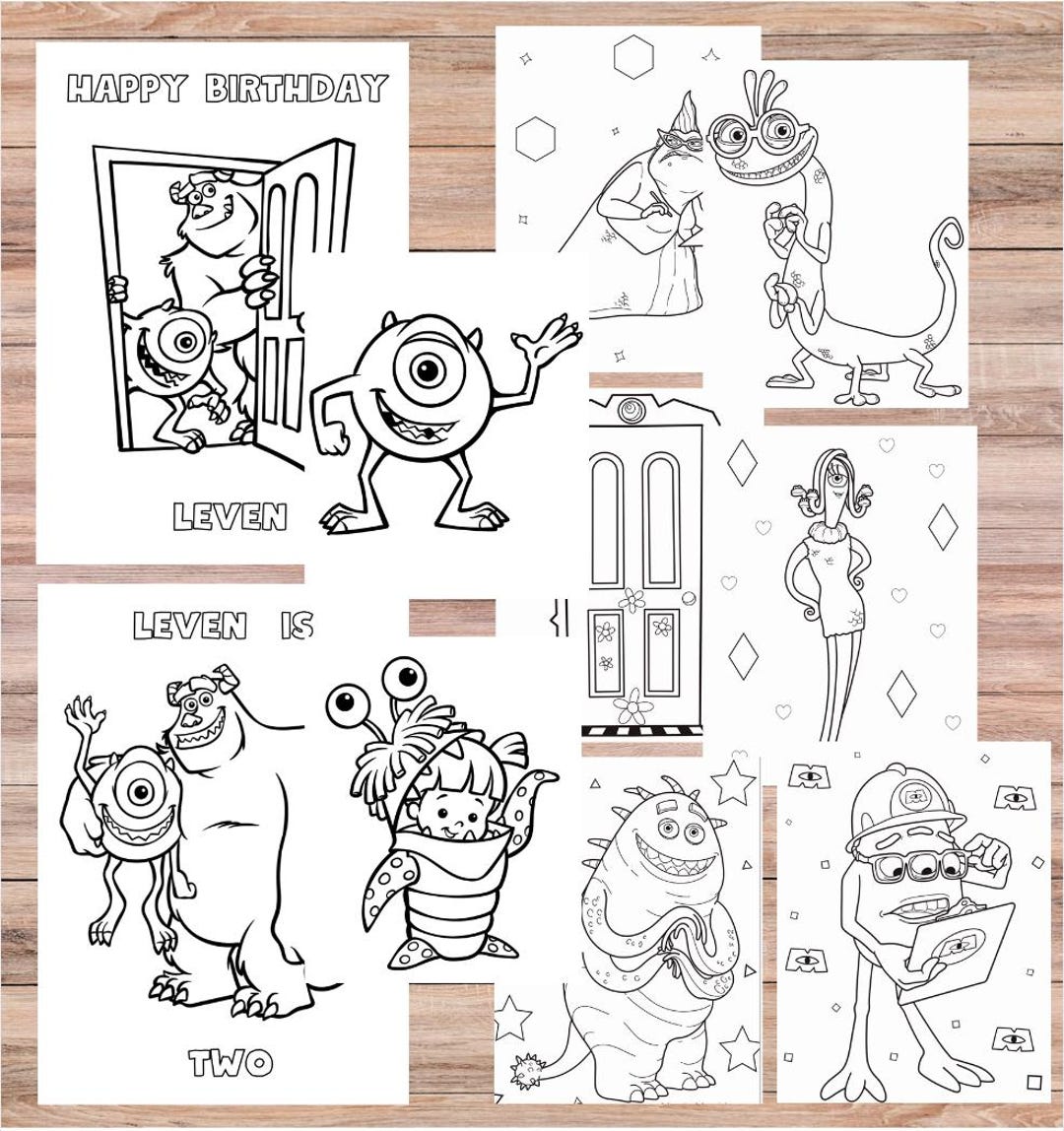 HAPPY BIRTHDAY

LEVEN

LEVEN IS

TWO