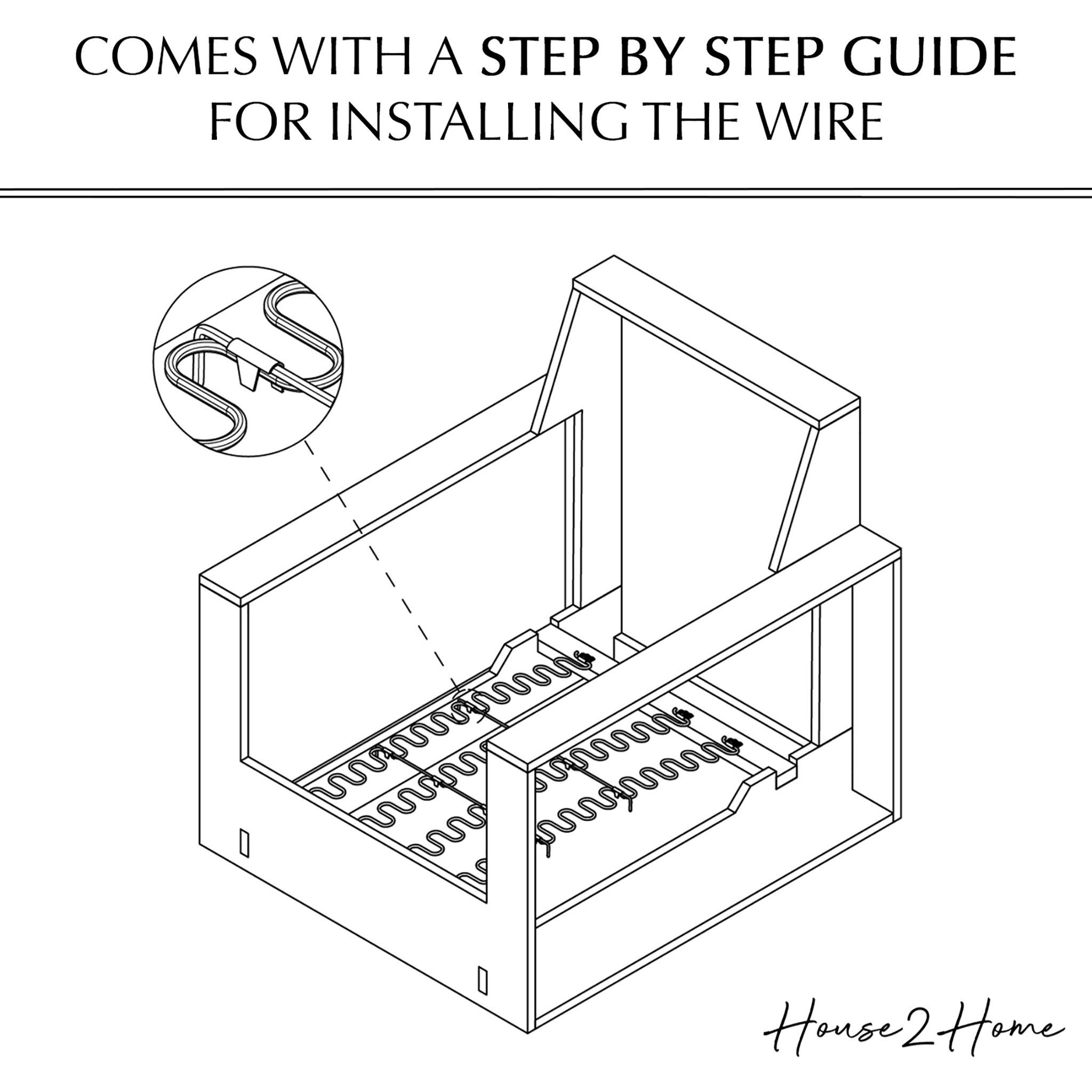 COMES WITH A STEP BY STEP GUIDE FOR INSTALLING THE WIRE

House2Home