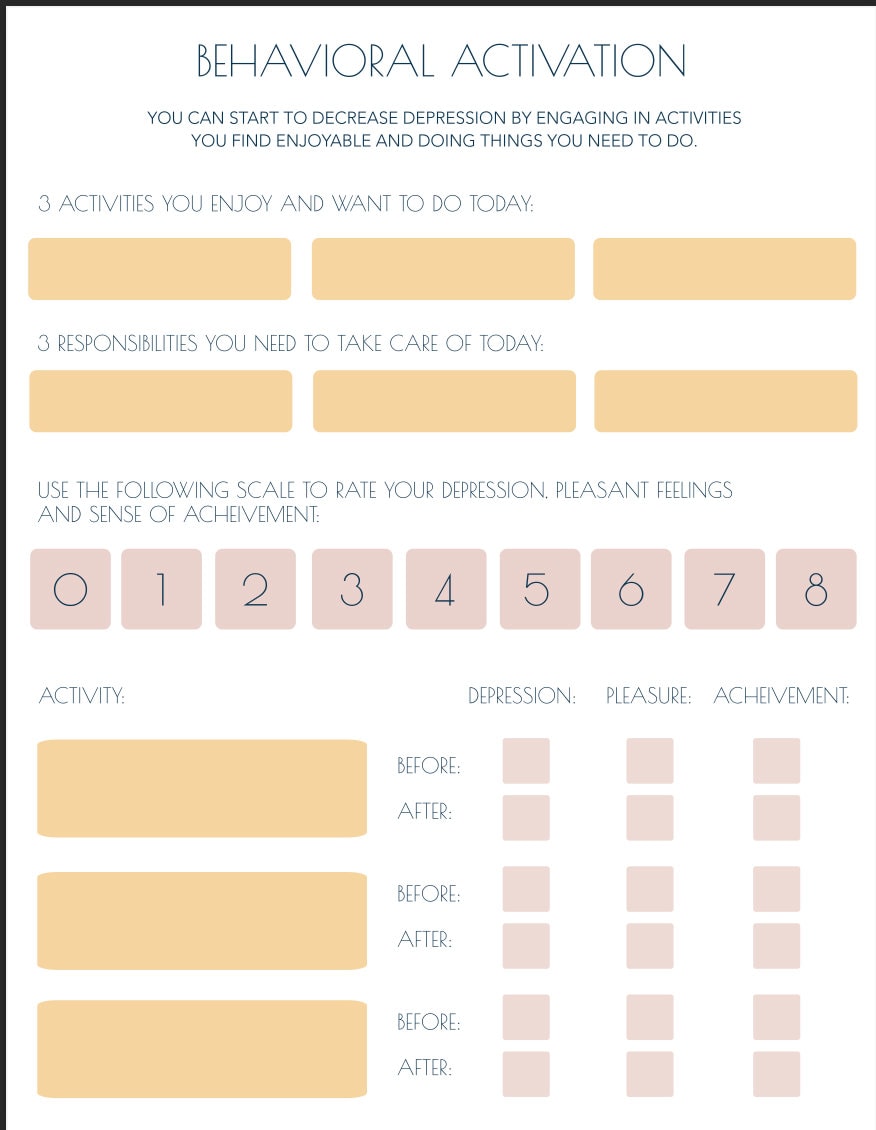 BEHAVIORAL ACTIVATION

YOU CAN START TO DECREASE DEPRESSION BY ENGAGING IN ACTIVITIES YOU FIND ENJOYABLE AND DOING THINGS YOU NEED TO DO.

3 ACTIVITIES YOU ENJOY AND WANT TO DO TODAY:

3 RESPONSIBILITIES YOU NEED TO TAKE CARE OF TODAY:

USE THE FOLLOWING SCALE TO RATE YOUR DEPRESSION, PLEASANT FEELINGS AND SENSE OF ACHEIVEMENT:

0 1 2 3 4 5 6 7 8

ACTIVITY: DEPRESSION: PLEASURE: ACHEIVEMENT:

BEFORE:
AFTER:

BEFORE:
AFTER:

BEFORE:
AFTER: