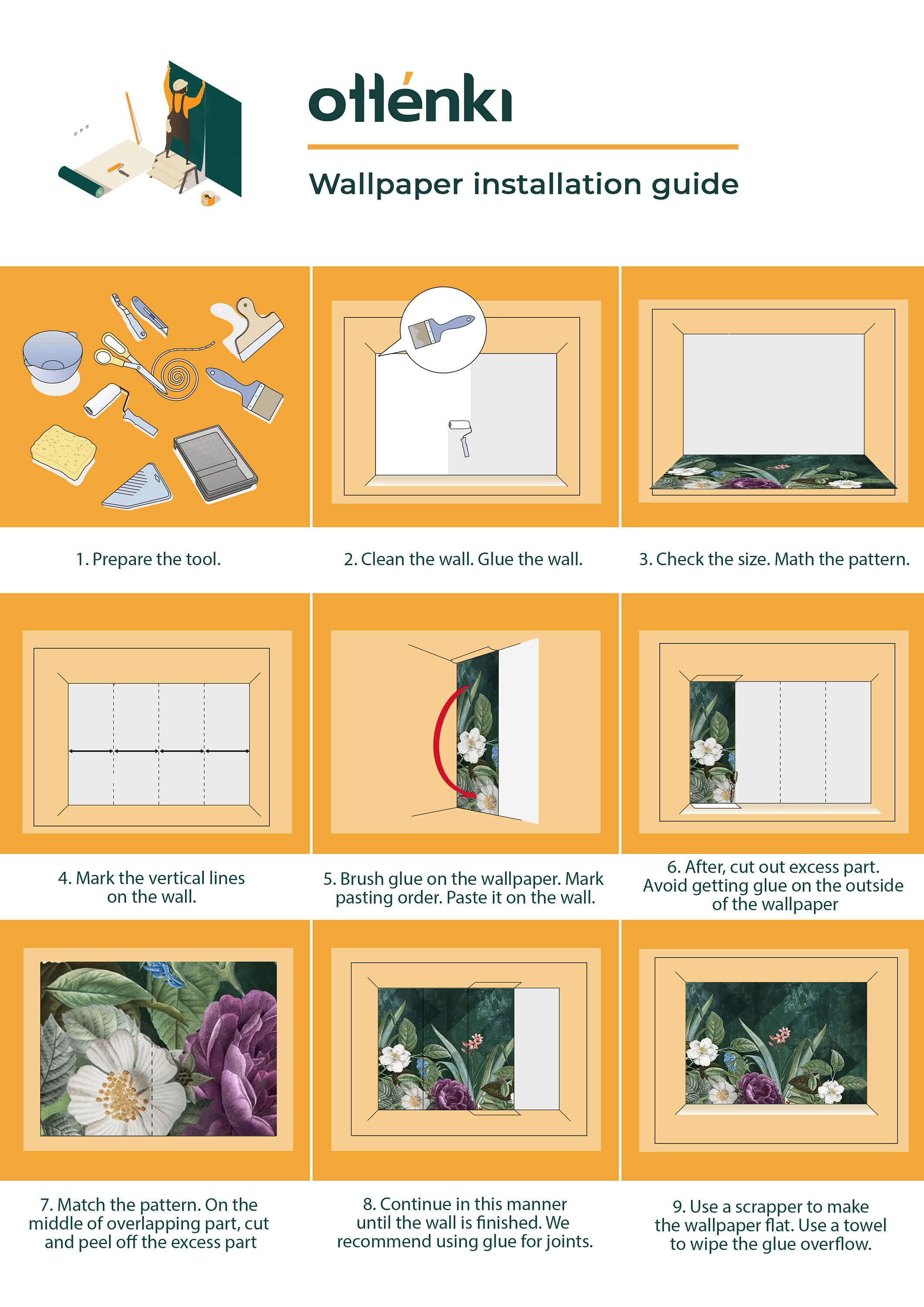 ottenki

Wallpaper installation guide

1. Prepare the tool.

2. Clean the wall. Glue the wall.

3. Check the size. Math the pattern.

4. Mark the vertical lines on the wall.

5. Brush glue on the wallpaper. Mark pasting order. Paste it on the wall.

6. After, cut out excess part. Avoid getting glue on the outside of the wallpaper

7. Match the pattern. On the middle of overlapping part, cut and peel off the excess part

8. Continue in this manner until the wall is finished. We recommend using glue for joints.

9. Use a scrapper to make the wallpaper flat. Use a towel to wipe the glue overflow.