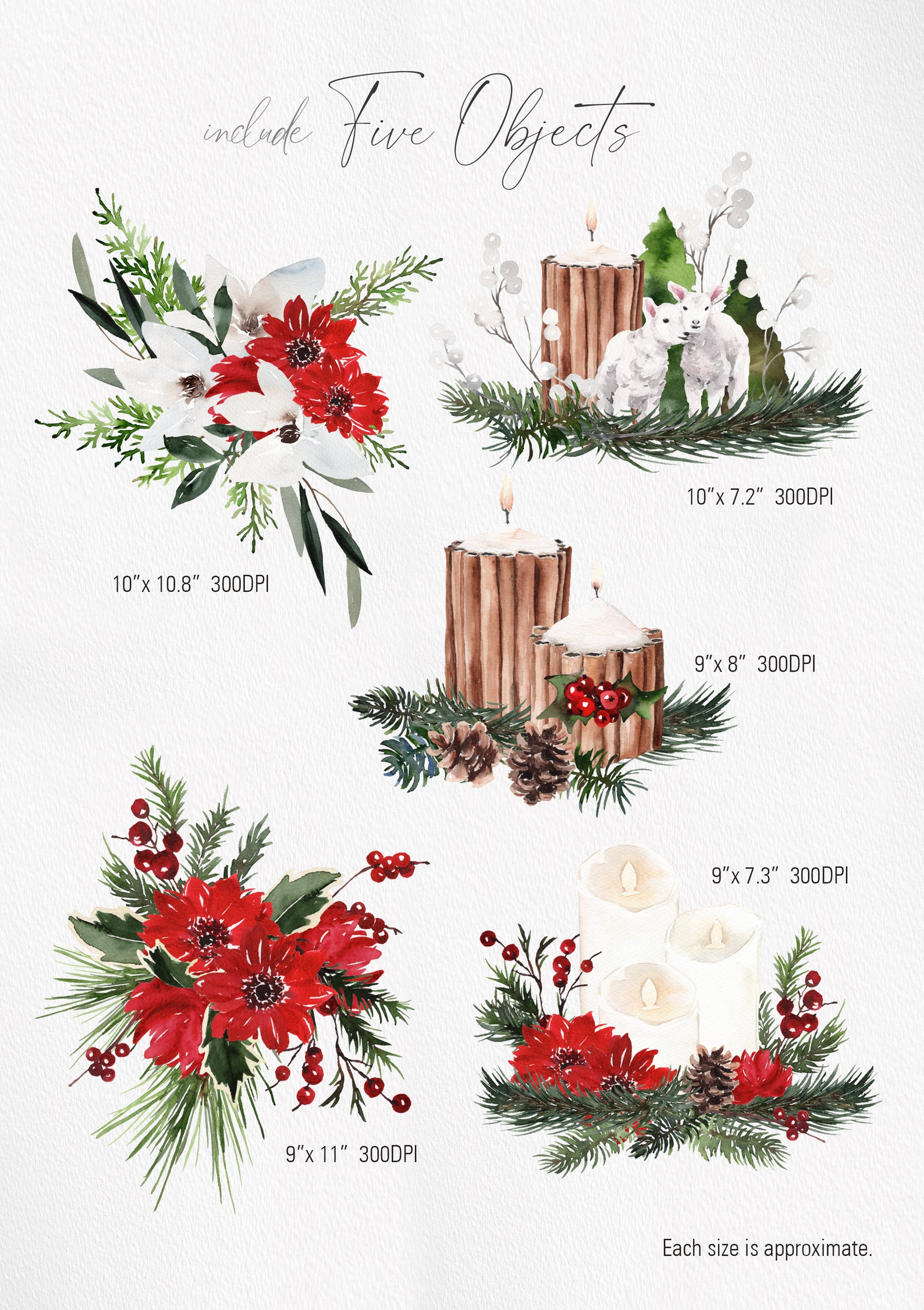 include Five Objects

10"x 7.2" 300DPI

10"x 10.8" 300DPI

9"x 8" 300DPI

9"x 7.3" 300DPI

9"x 11" 300DPI

Each size is approximate.