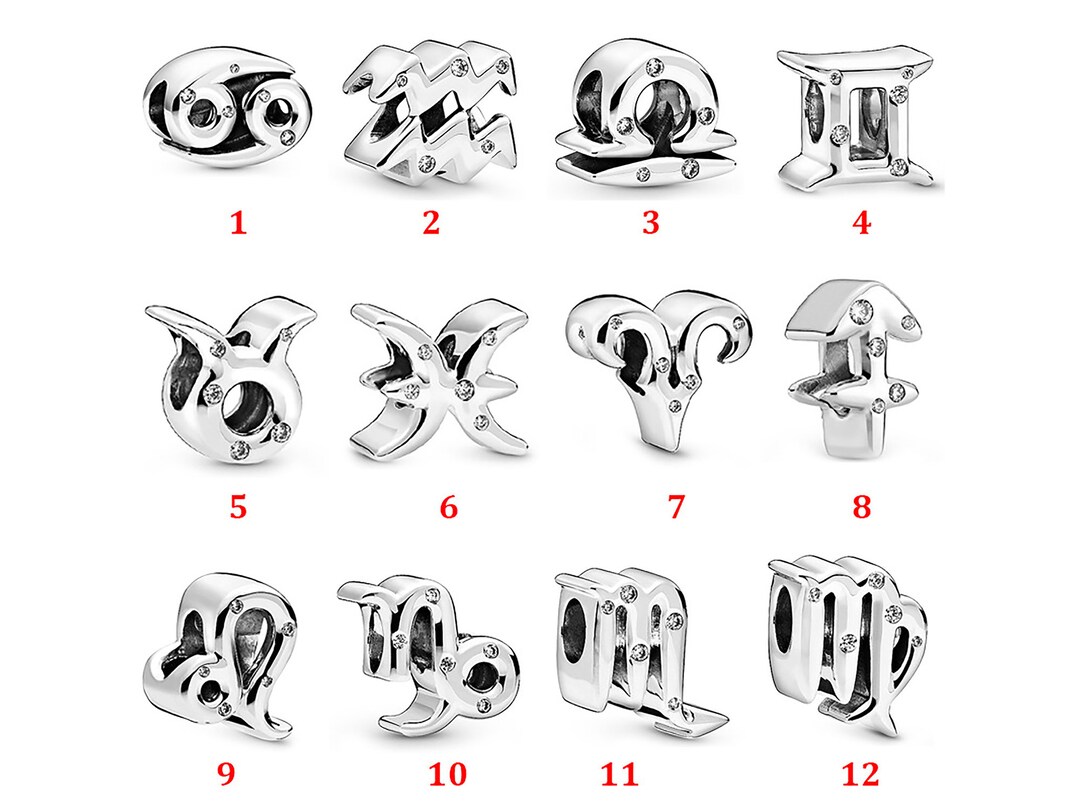 1 2 3 4

5 6 7 8

9 10 11 12